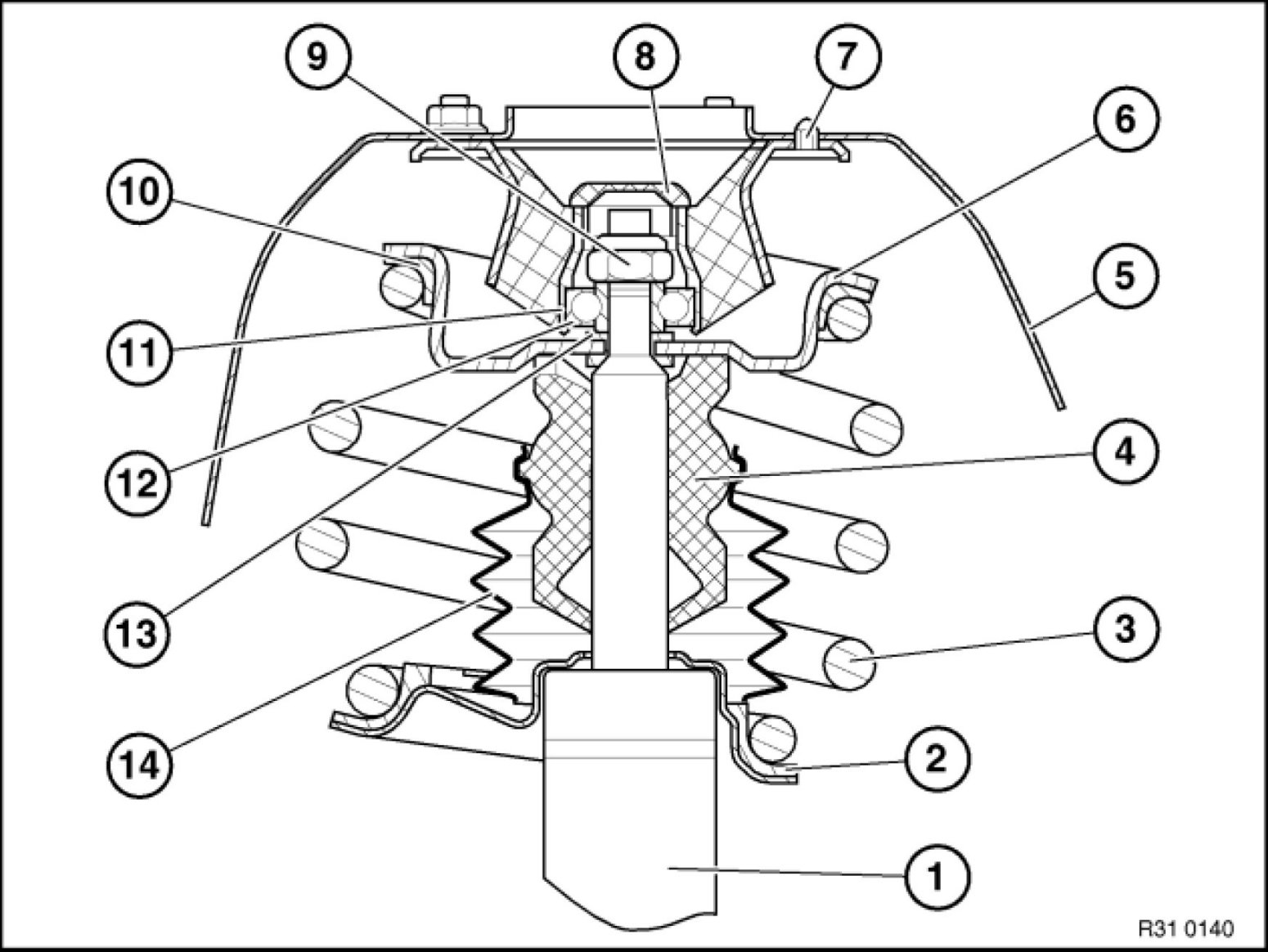 9
8
7
6
10
5
11
12
4
13
3
14
2
1
R31 0140