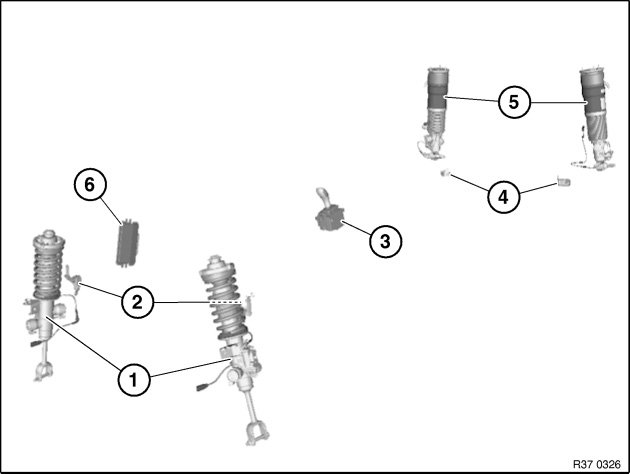 5
6
4
3
2
1
R37 0326