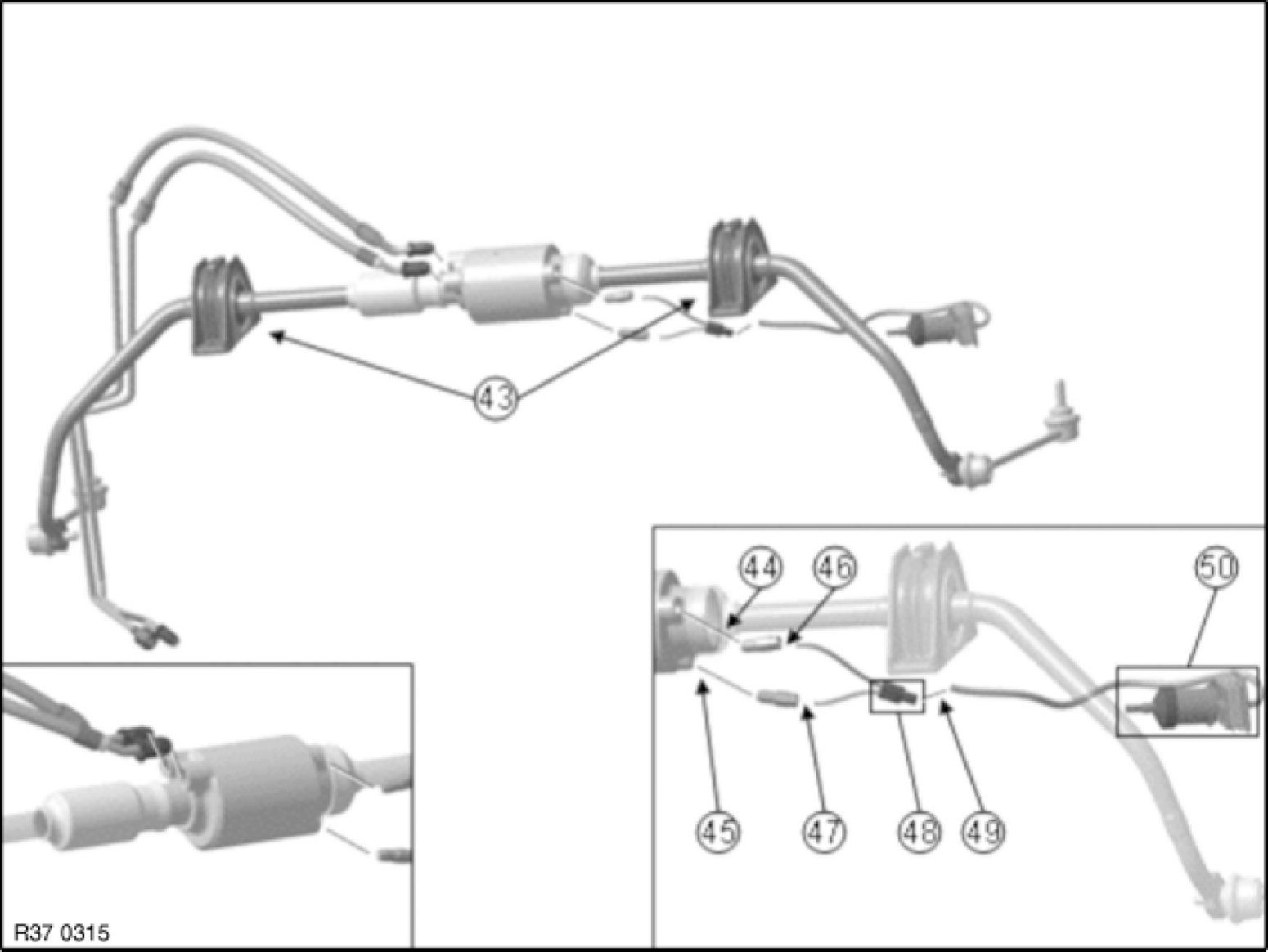 43

44
46
50
45
47
48
49

R37 0315