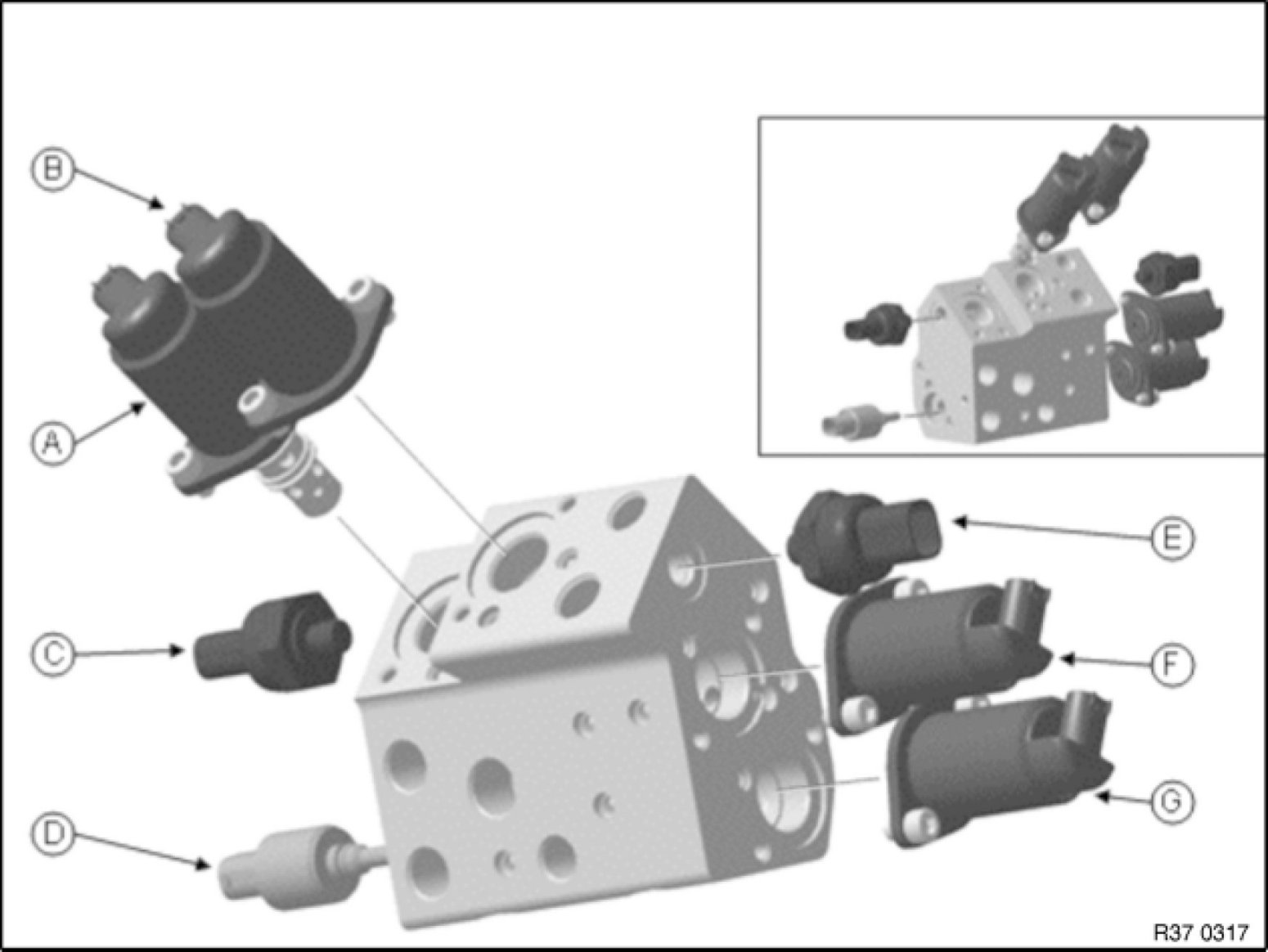 B
A
C
D
E
F
G
R37 0317