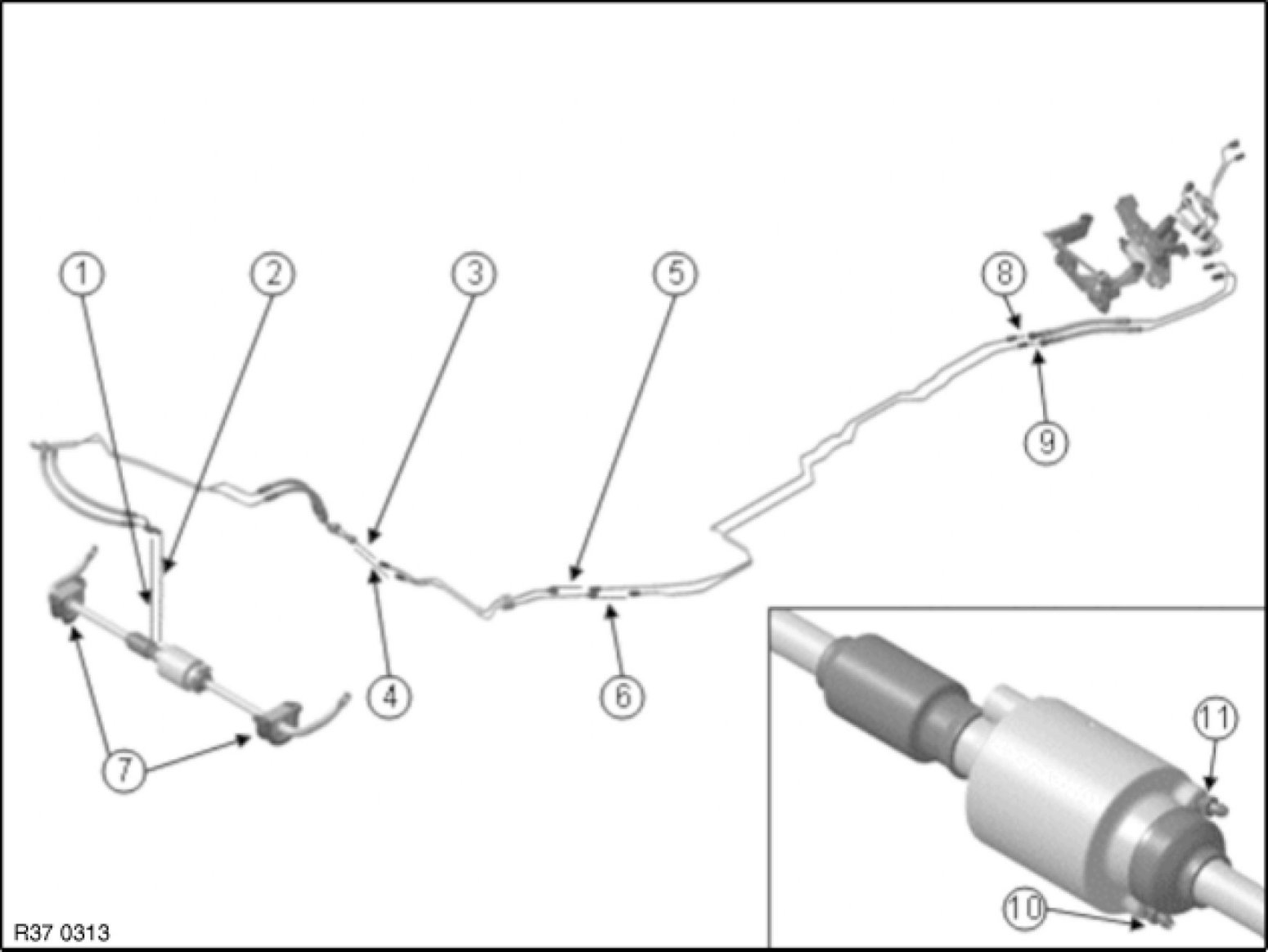 1
2
3
5
8
9
4
6
7
11
10
R37 0313