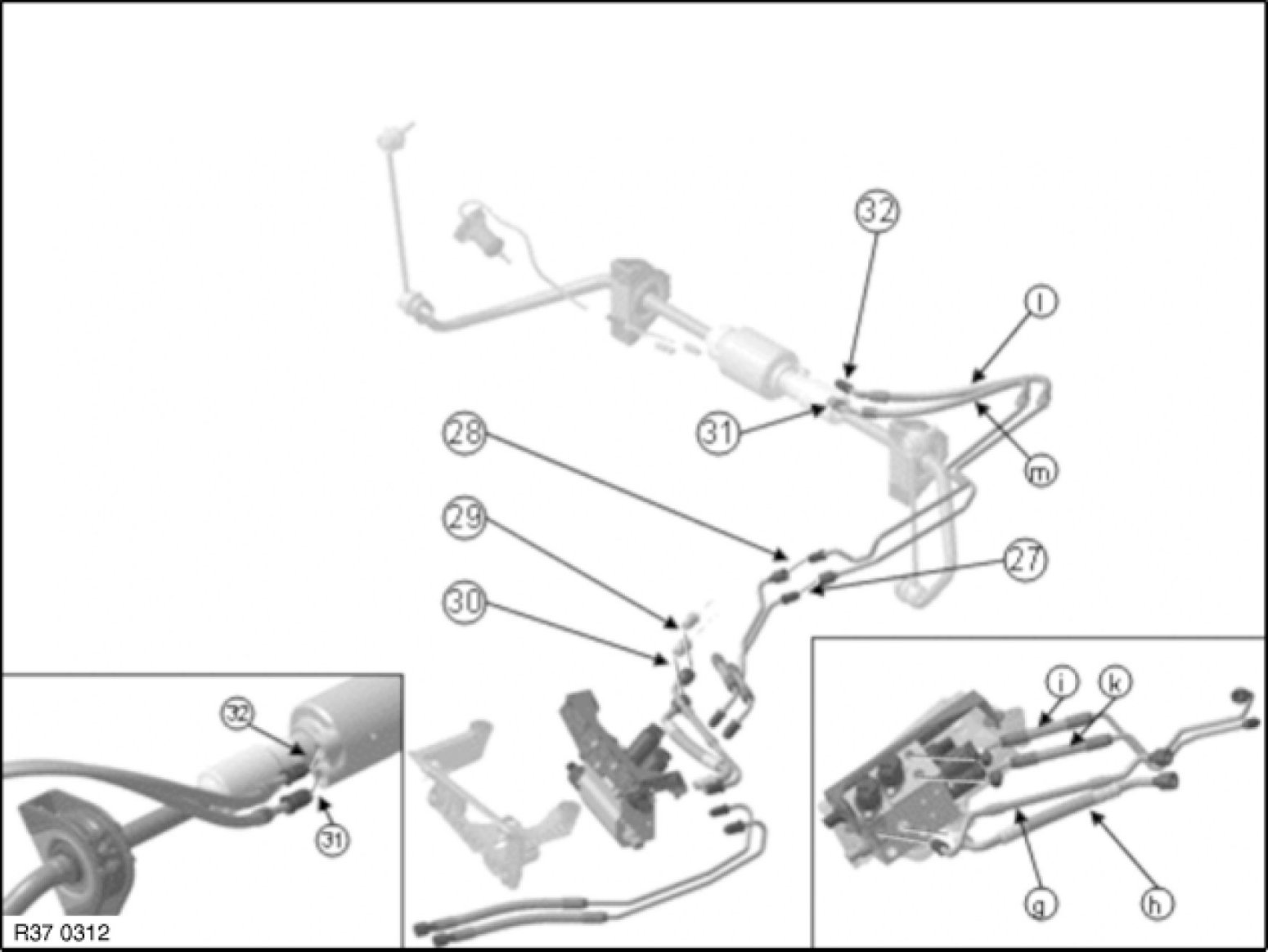 32
l
31
m
28
29
27
30
32
31
i
k
g
h
R37 0312