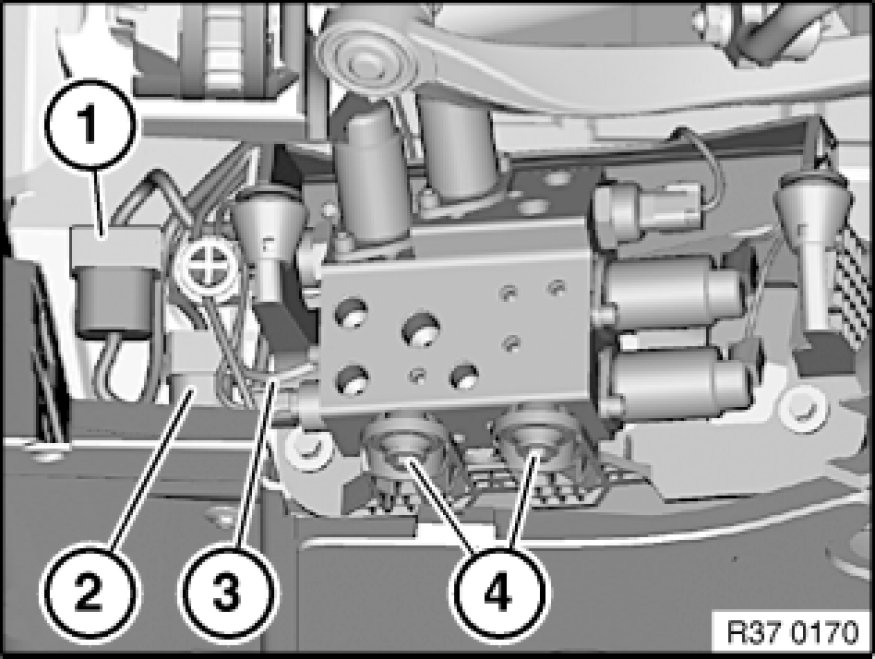 1
2
3
4
R37 0170