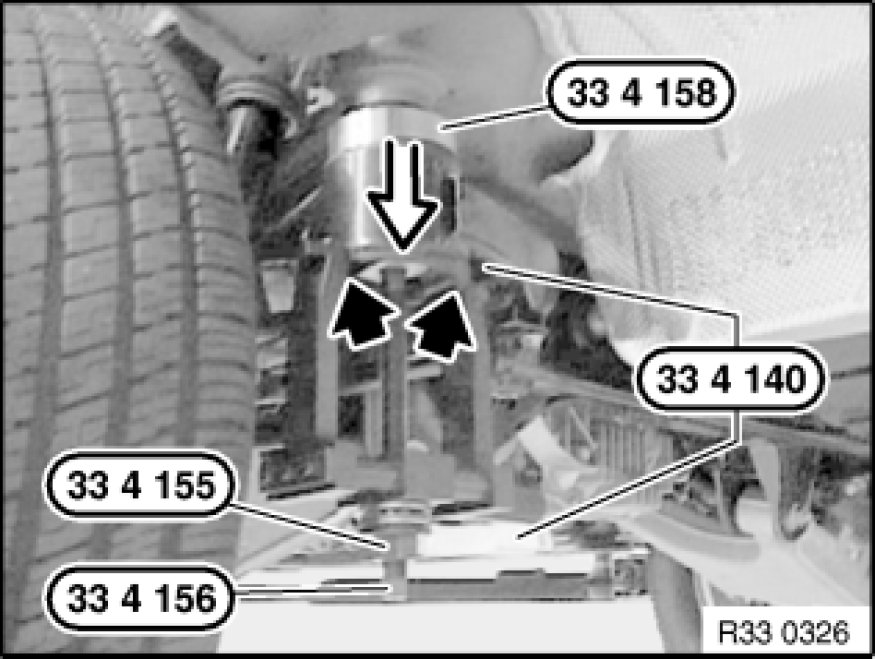 33 4 158

33 4 140

33 4 155

33 4 156

R33 0326