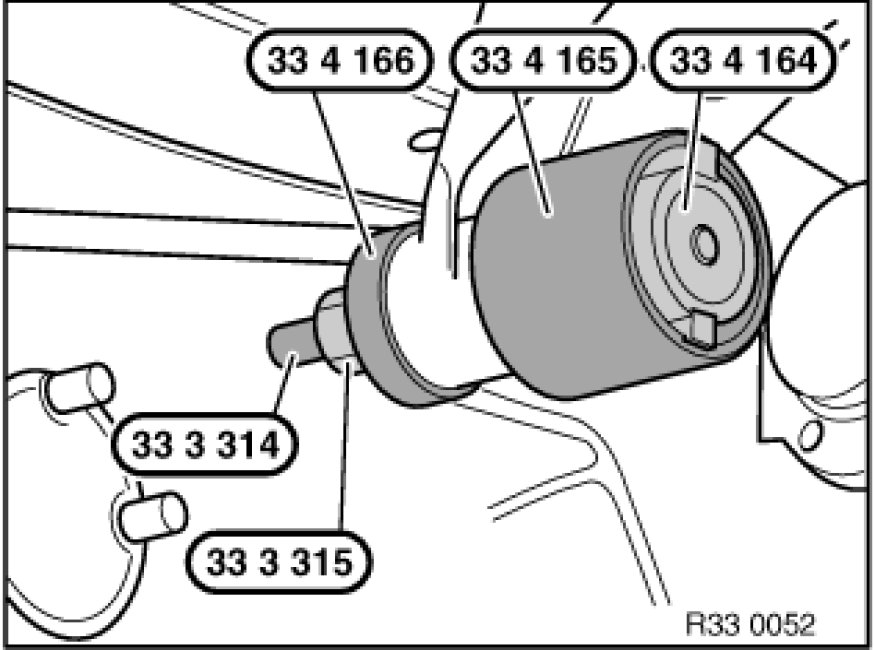 33 4 166
33 4 165
33 4 164
33 3 314
33 3 315
R33 0052