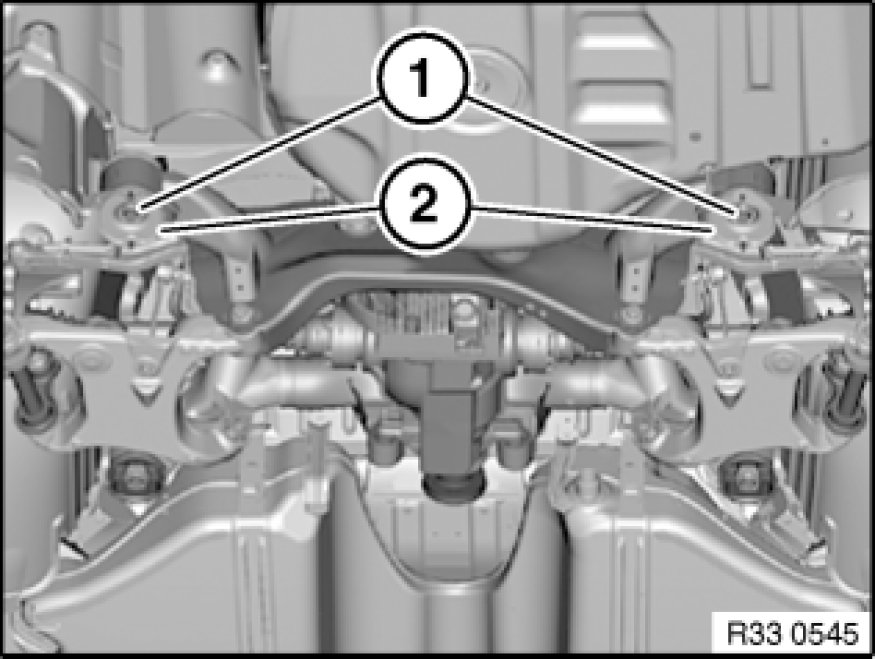 1
2
R33 0545