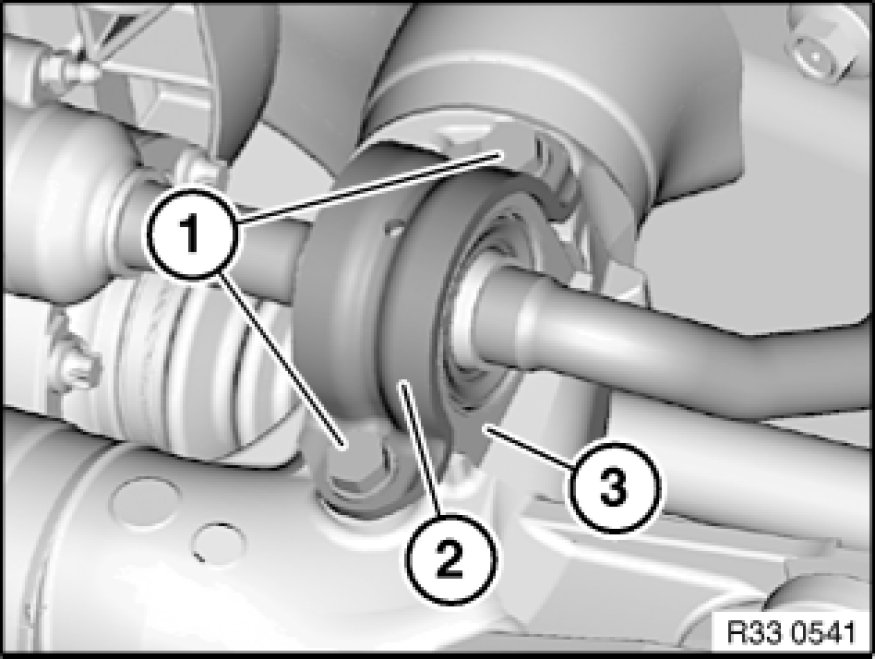 1
2
3
R33 0541