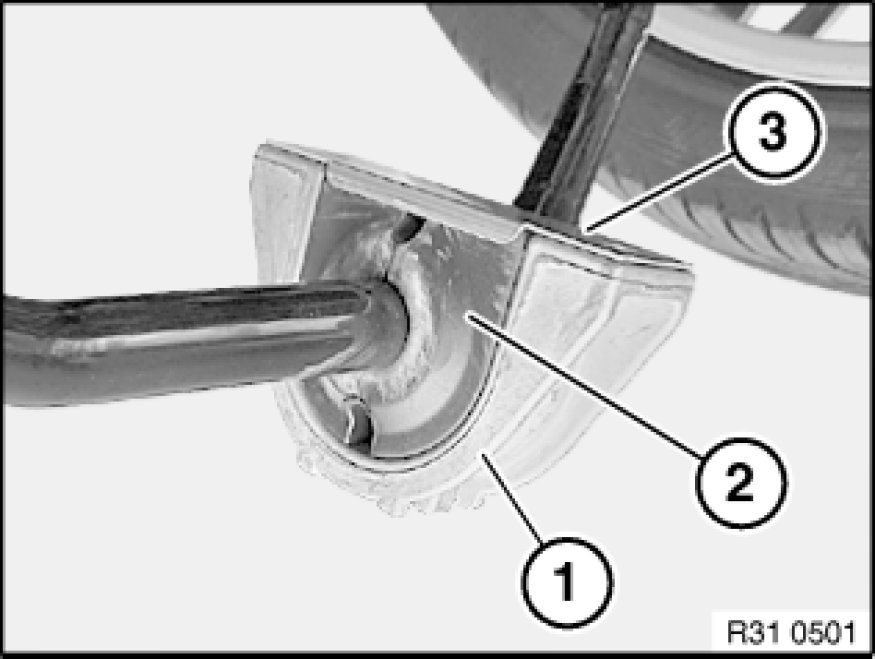 3
2
1
R31 0501