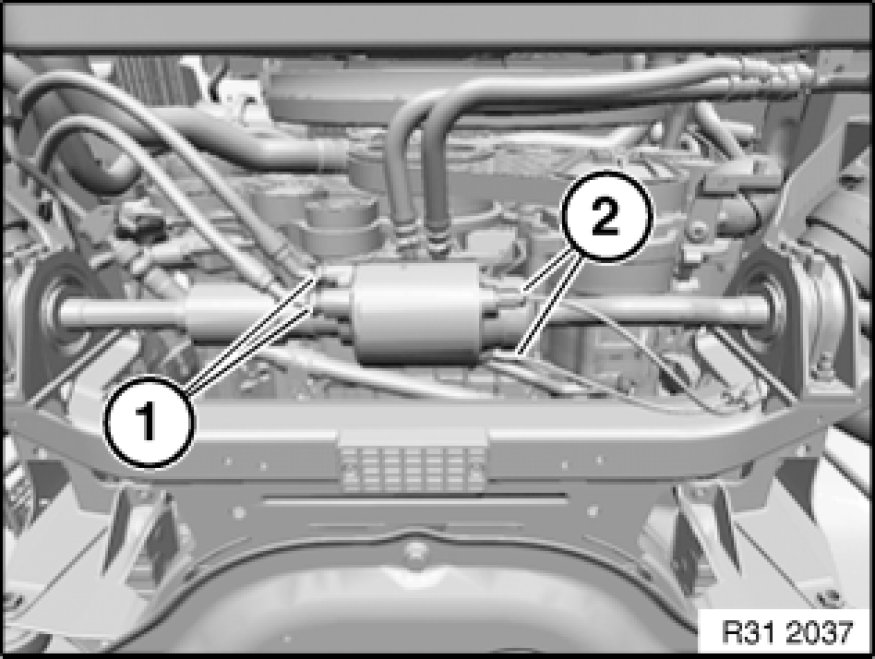 2
1
R31 2037