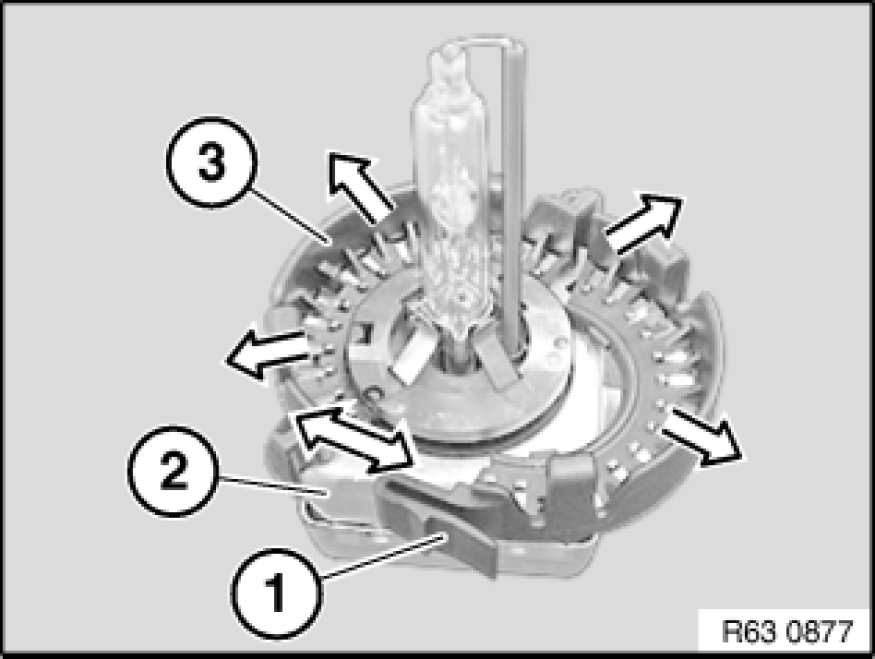 3

2

1

R63 0877