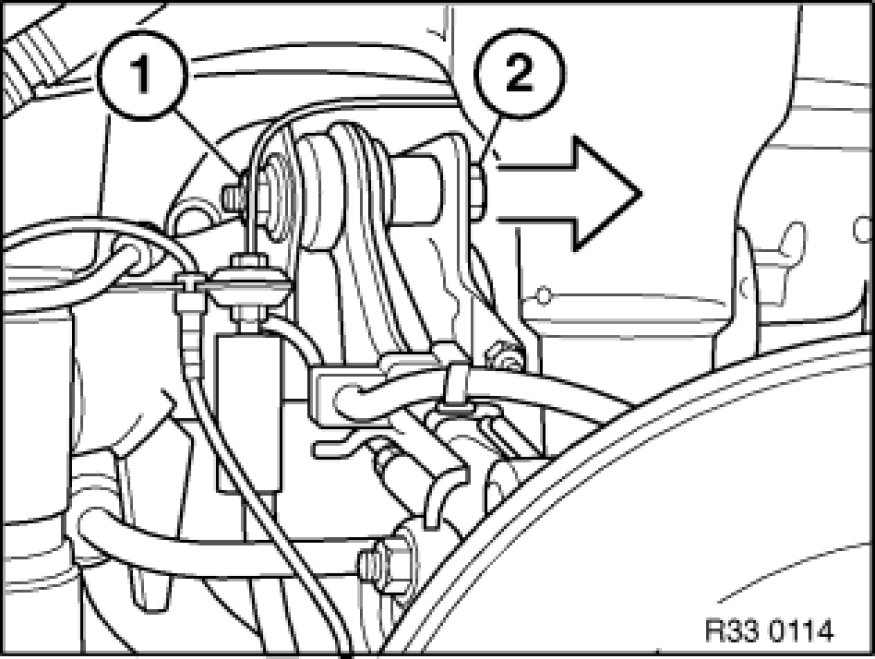 1
2
R33 0114