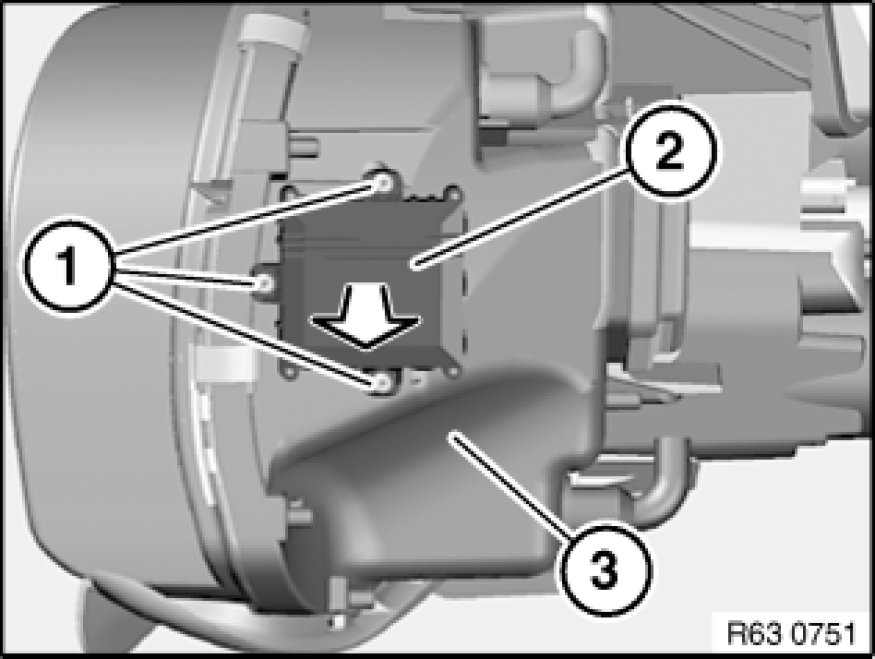 1
2
3
R63 0751