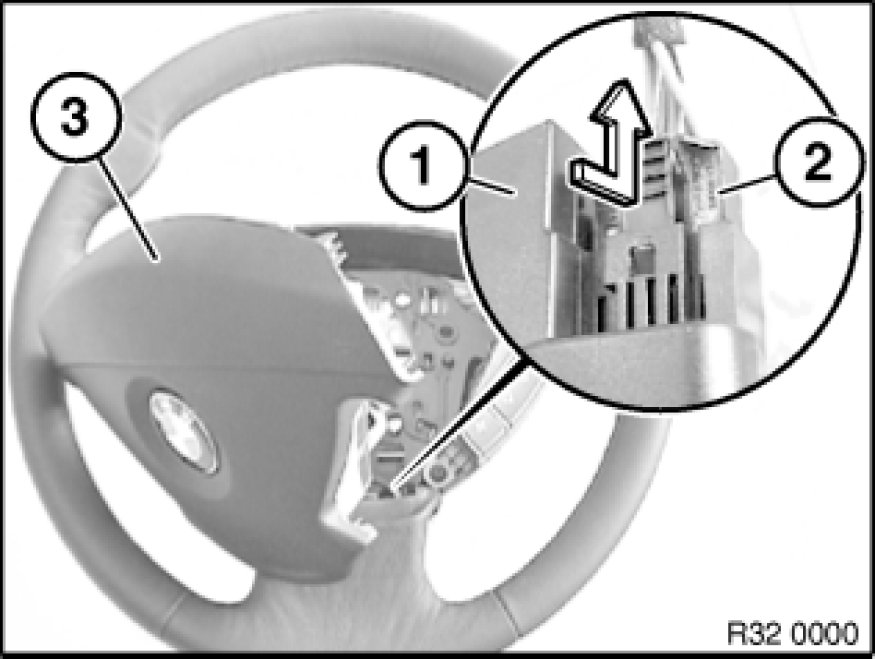 3
1
2
R32 0000