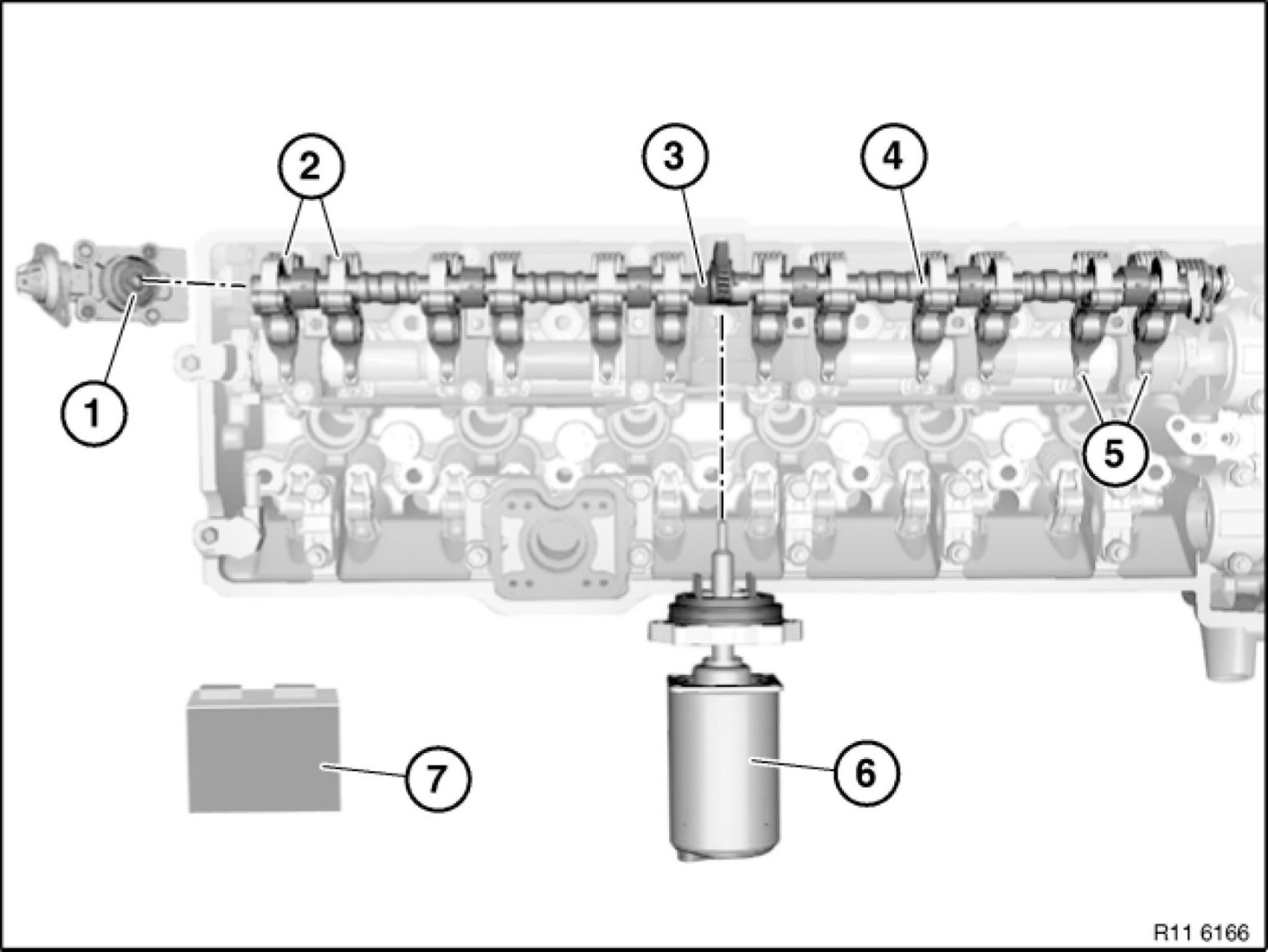 2
3
4
1
5
7
6
R11 6166