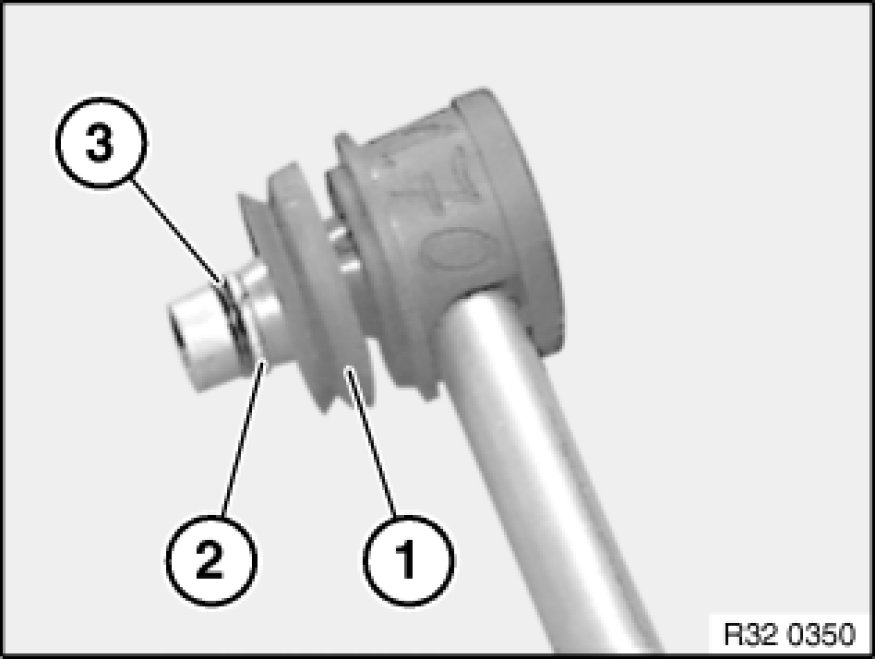 3
2
1
R32 0350