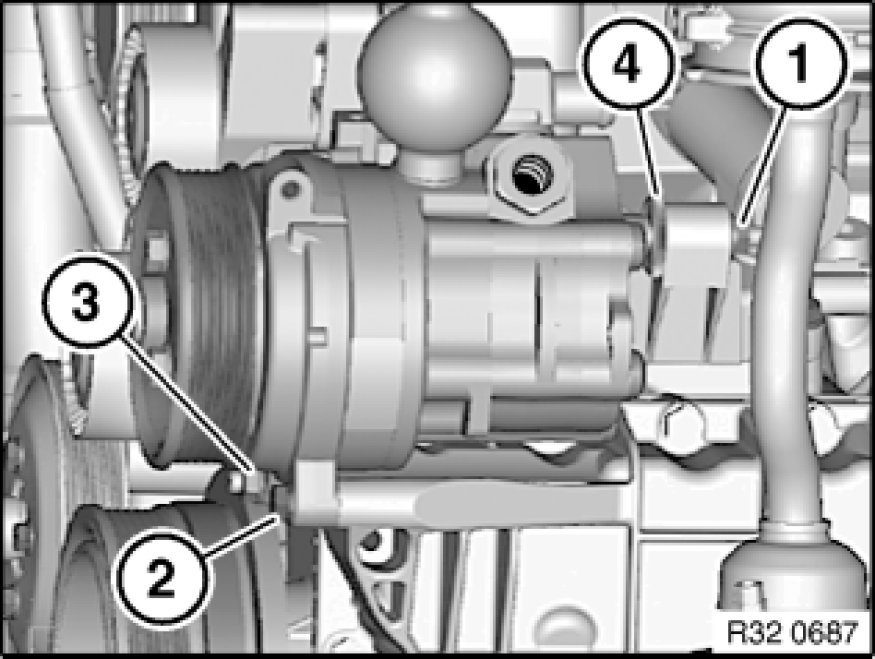 4
1
3
2
R32 0687