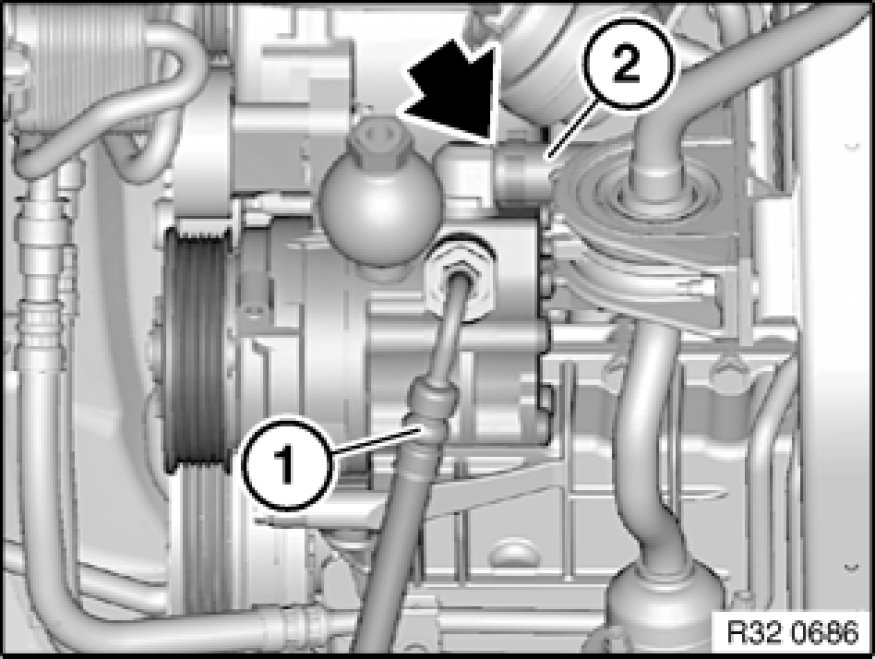 2
1
R32 0686