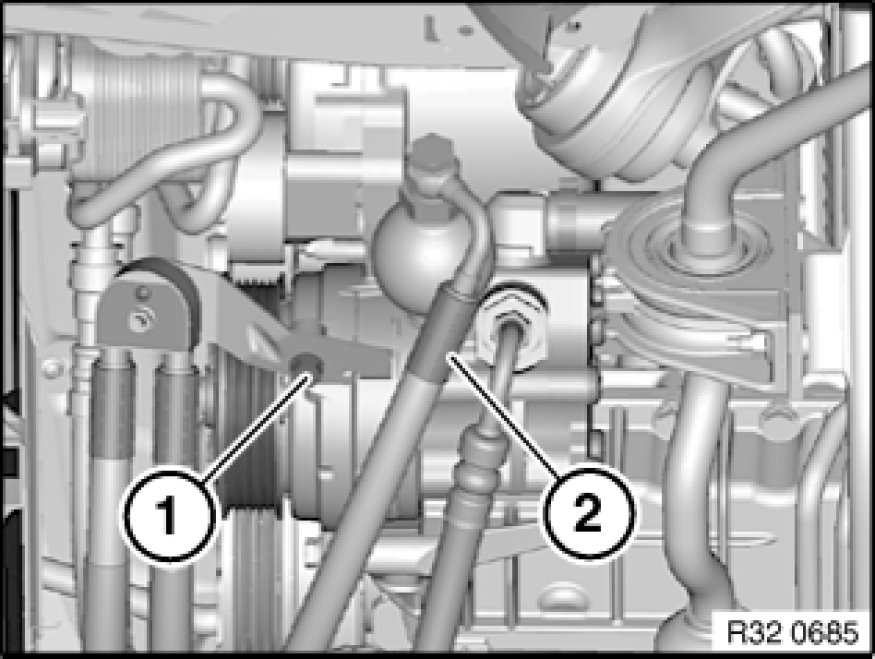 1
2
R32 0685