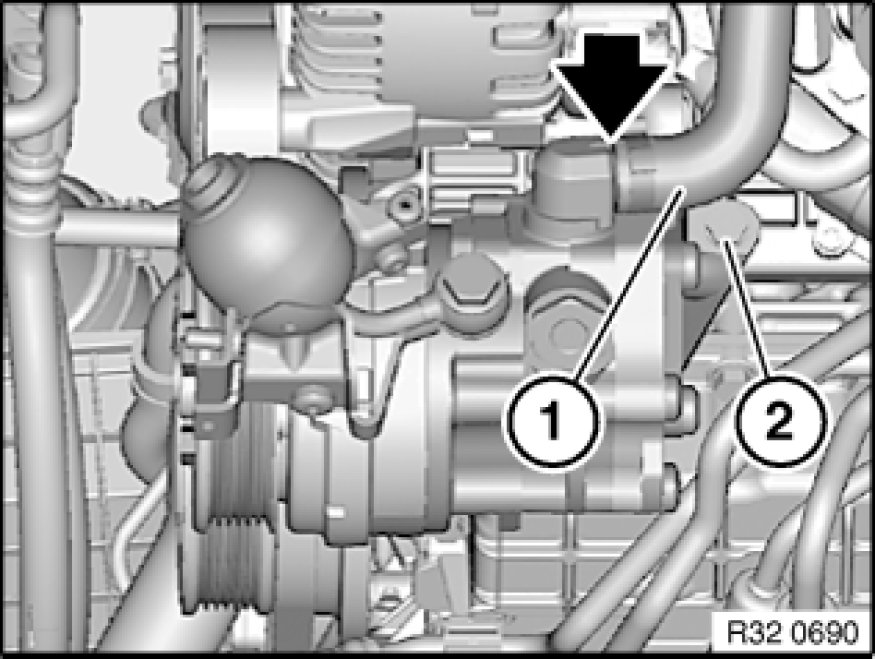 1

2

R32 0690