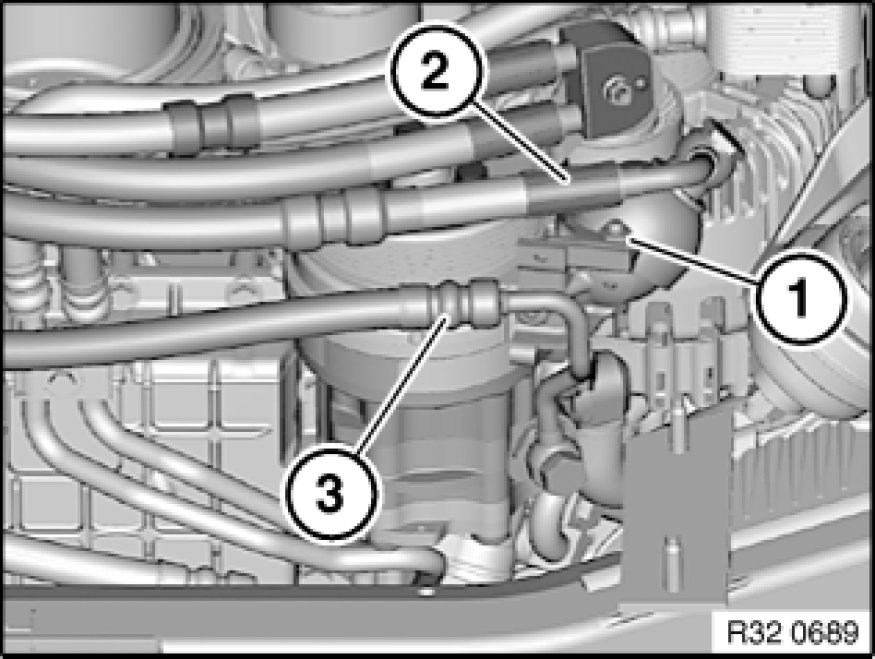 2
1
3
R32 0689