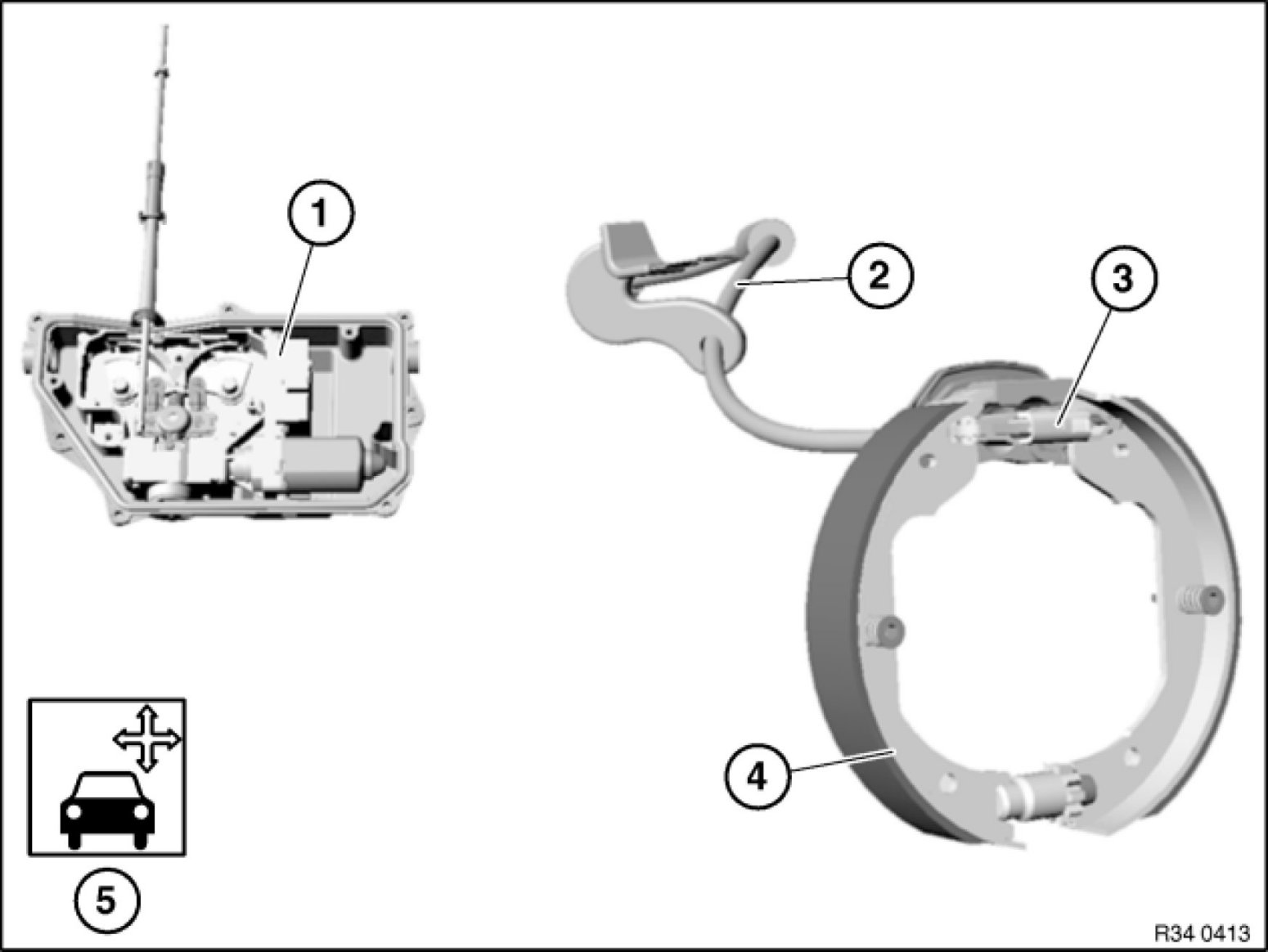 1
2
3
4
5
R34 0413