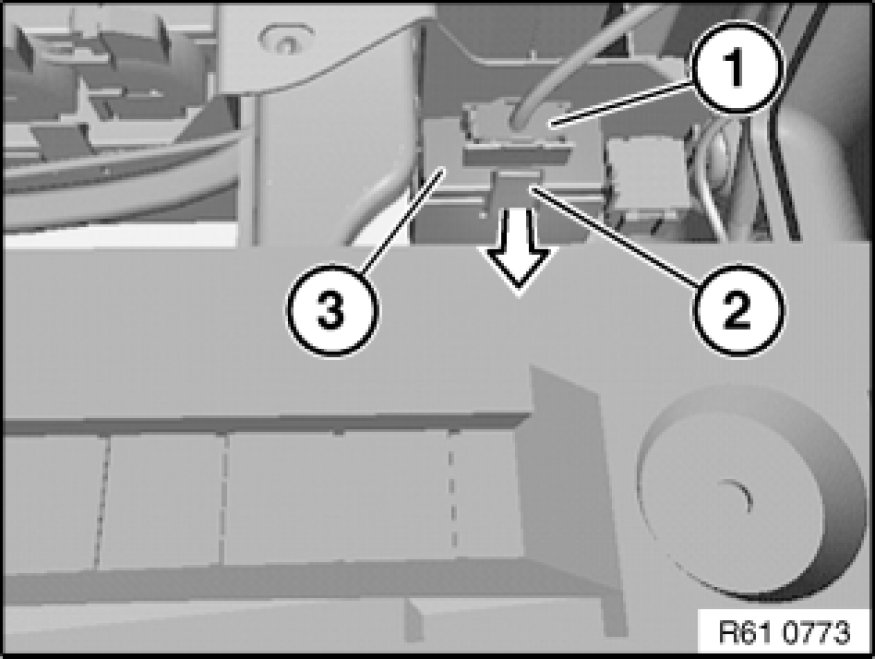 1
3
2
R61 0773