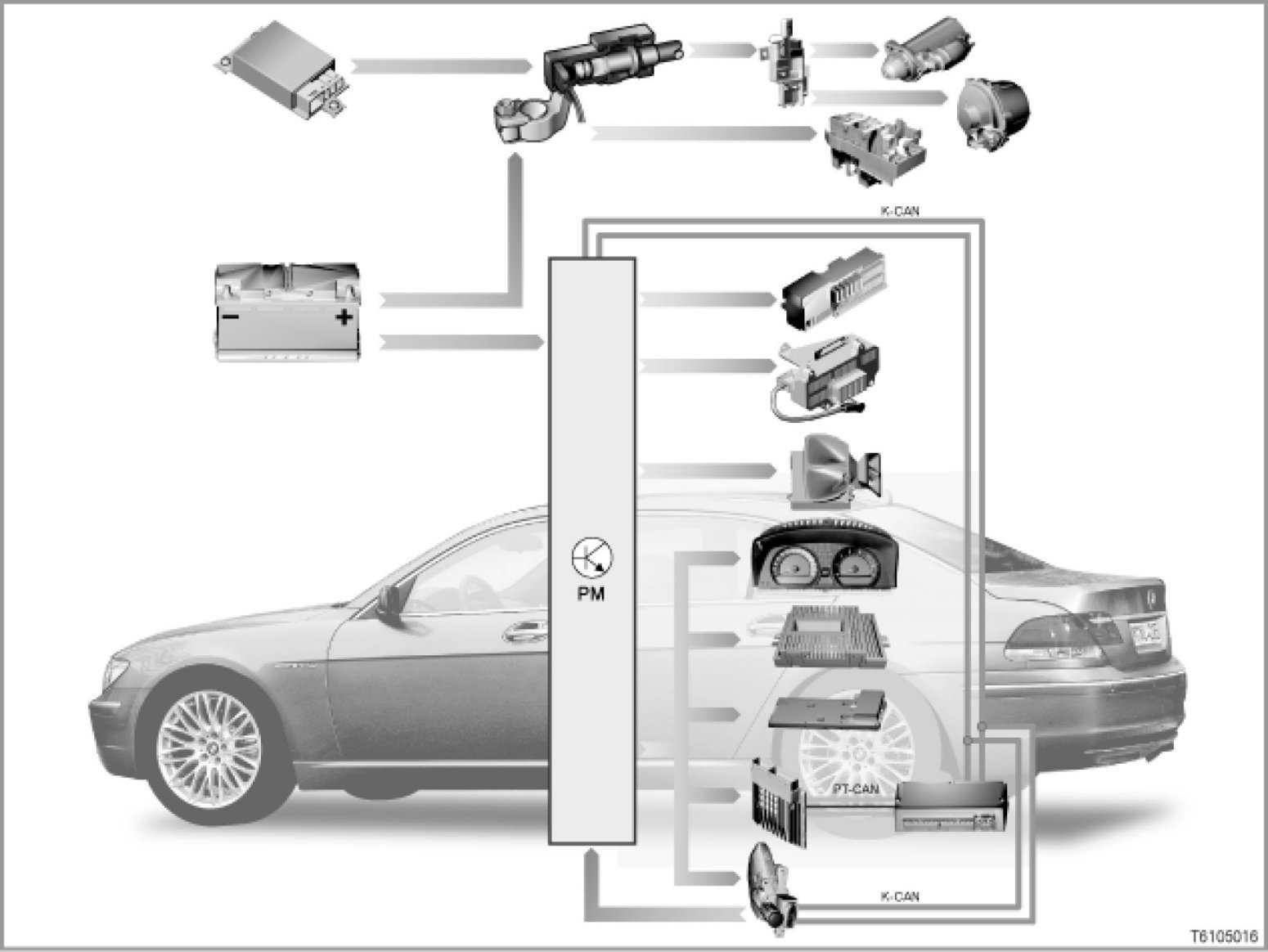 K-CAN

PM

PT-CAN

K-CAN

T6105016