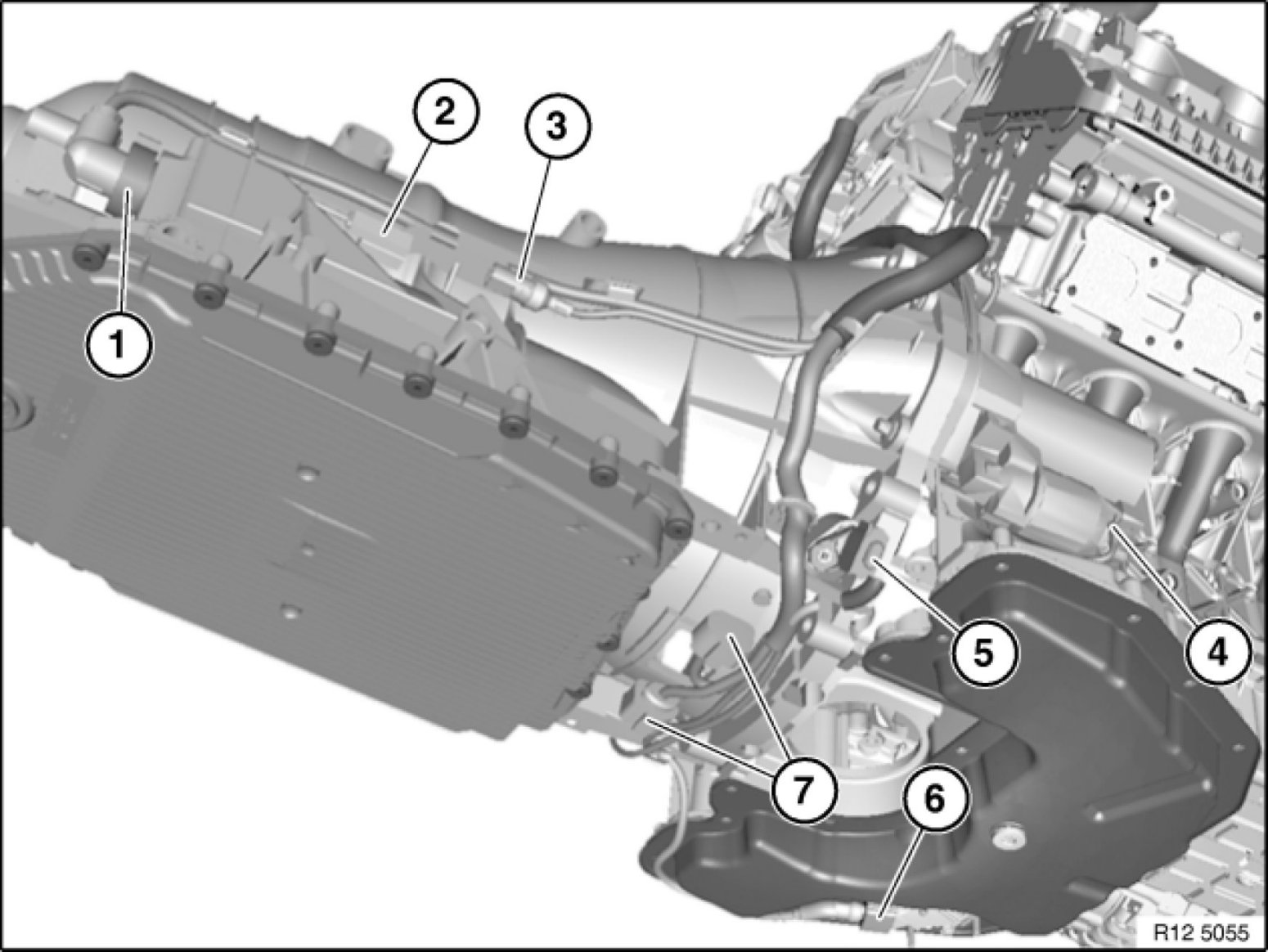 2
3
1
5
4
7
6
R12 5055