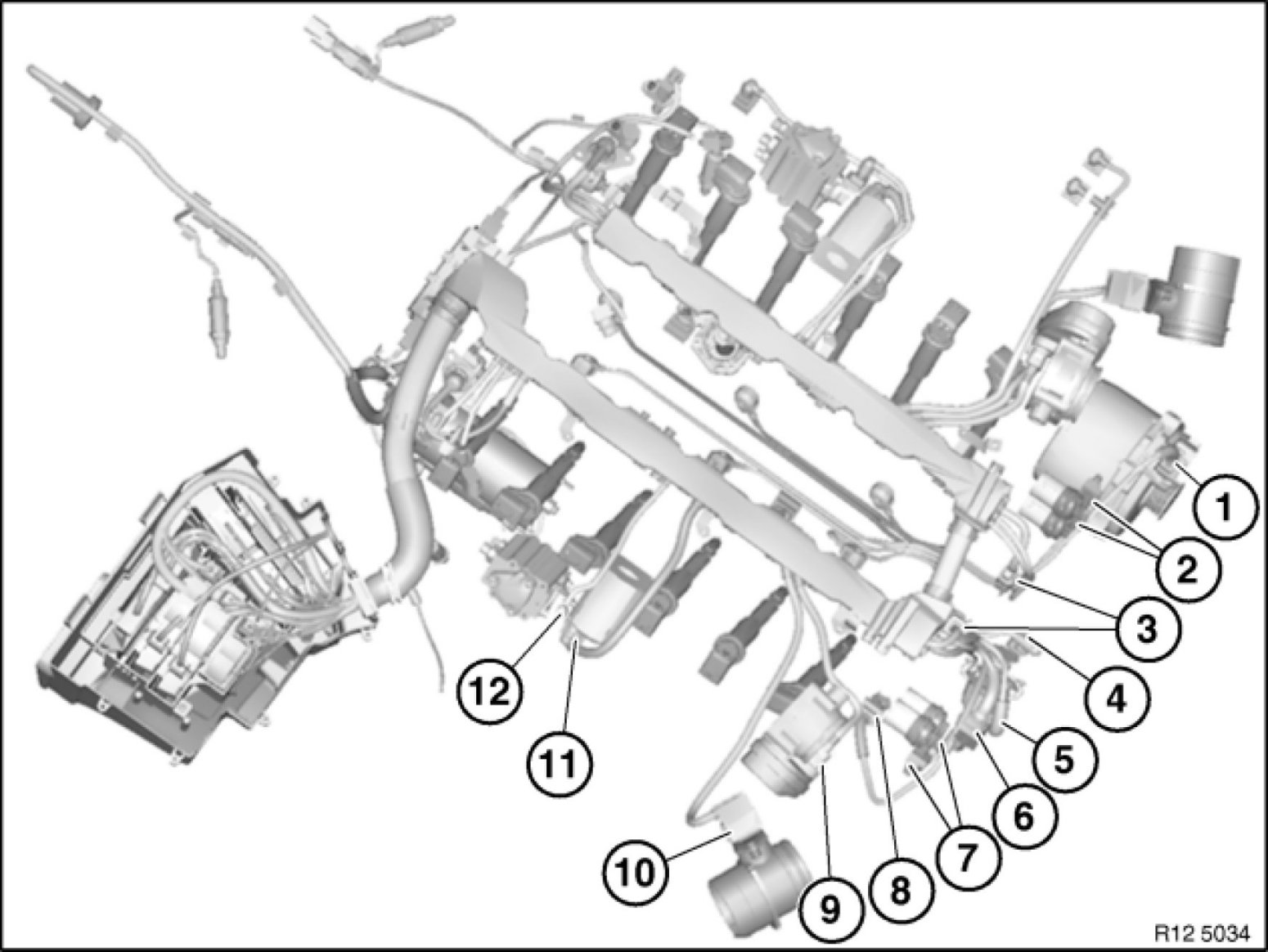 1
2
3
4
5
6
7
8
9
10
11
12
R12 5034