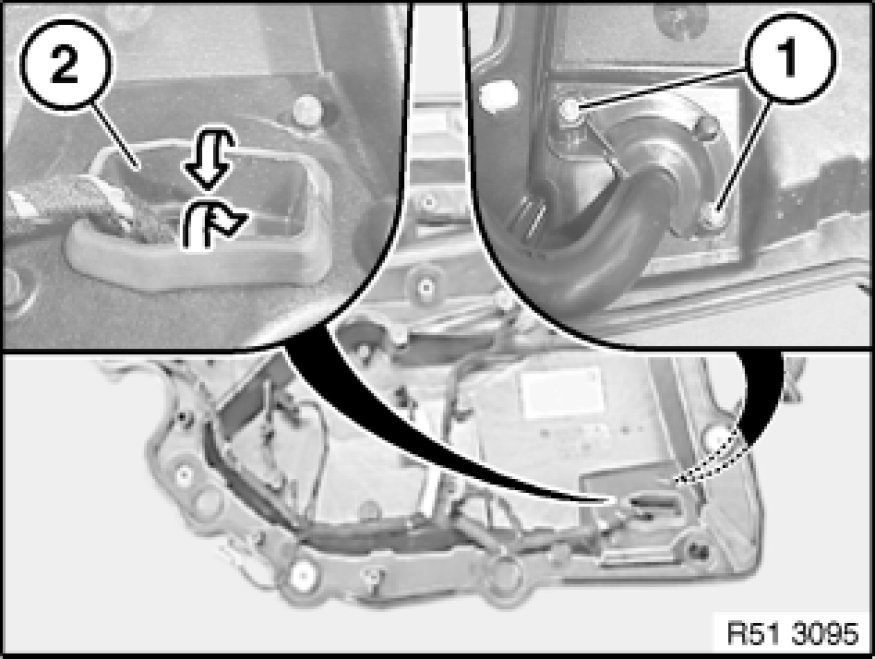 2

1

R51 3095