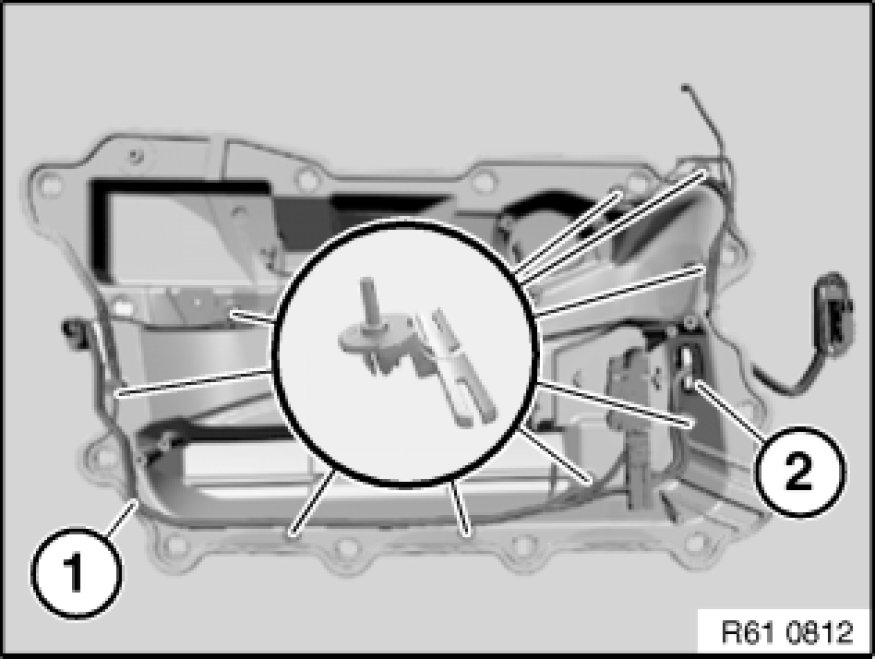 1

2

R61 0812