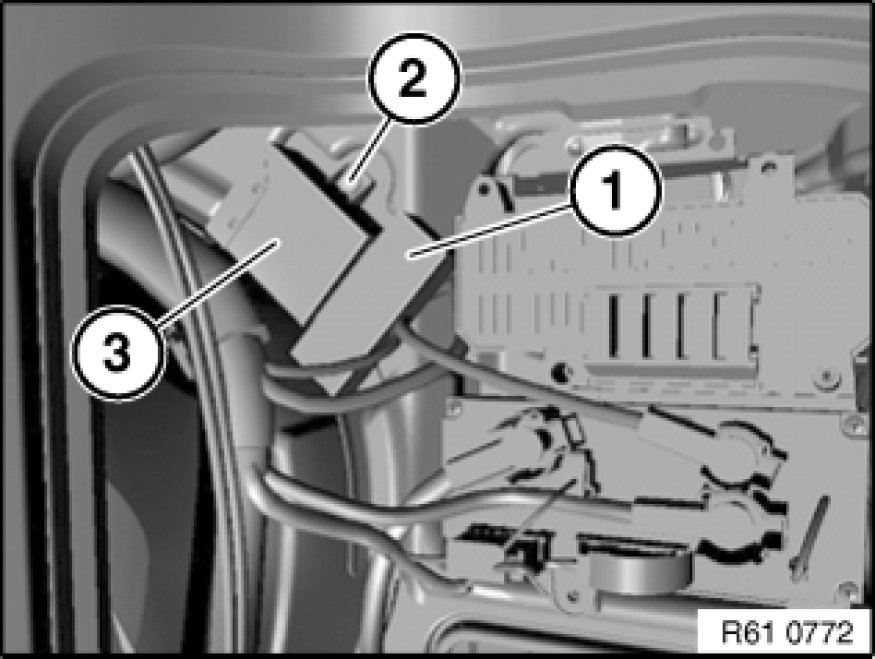 2
1
3
R61 0772