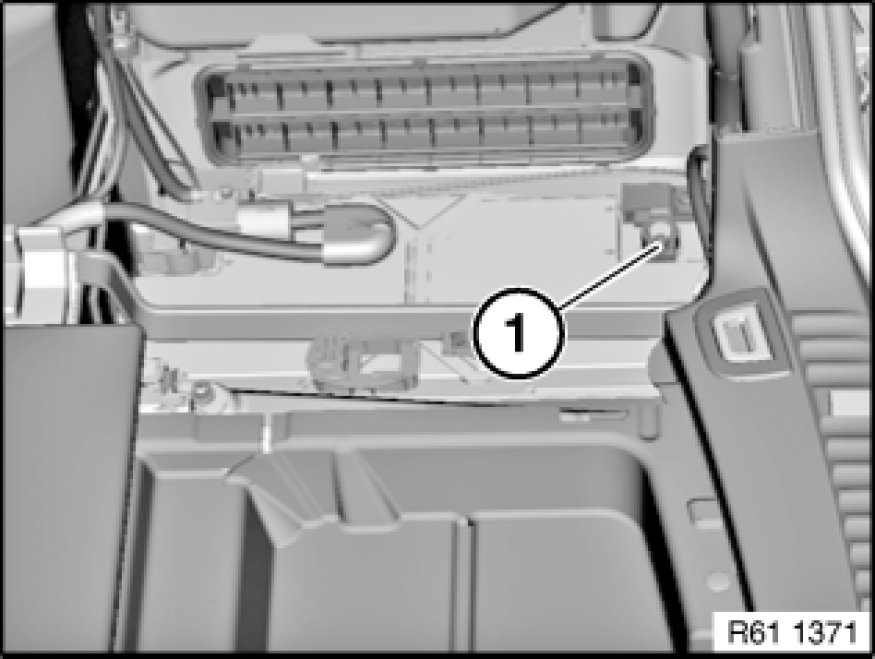 1

R61 1371