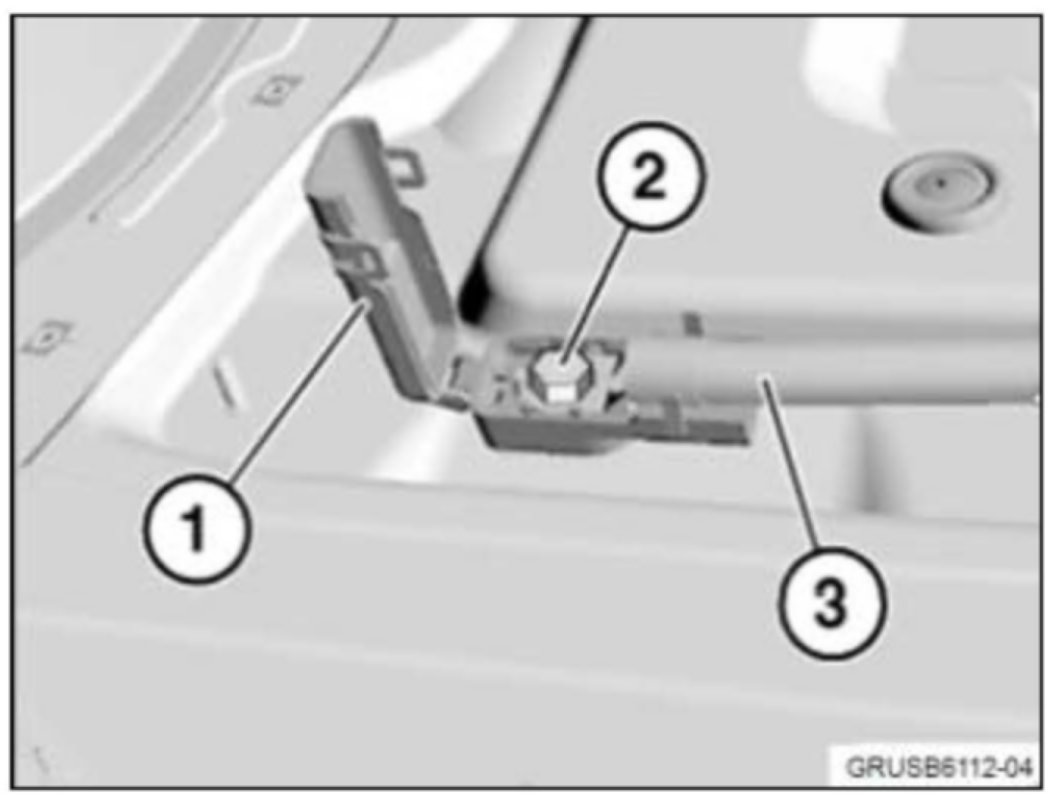 2
1
3
GRUSB6112-04