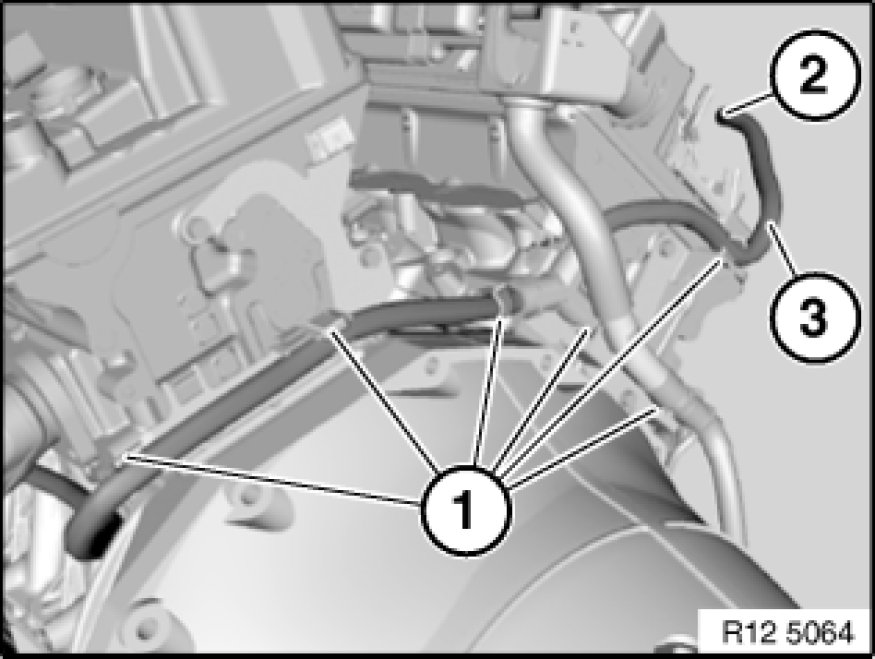 2
3
1
R12 5064