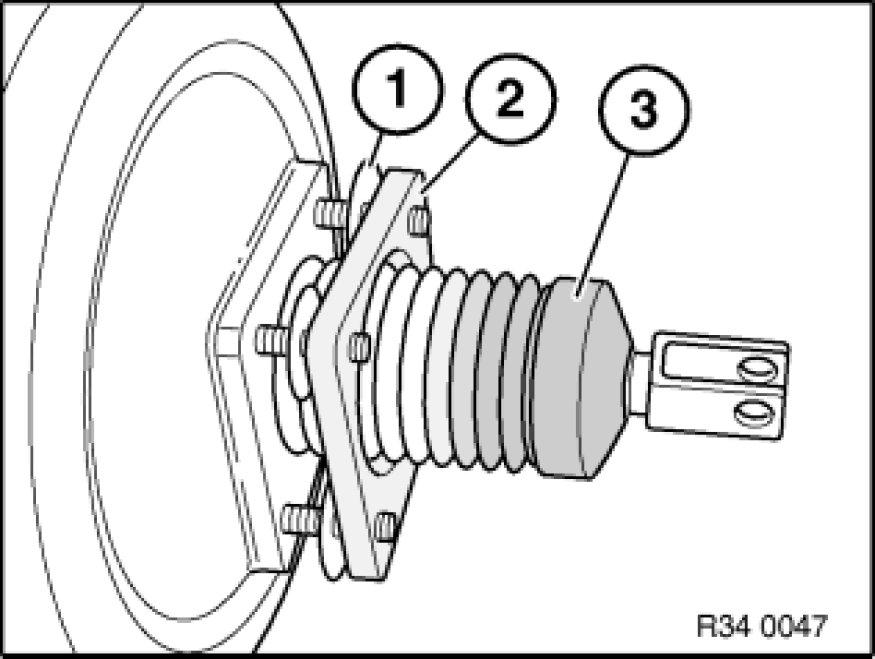 1
2
3
R34 0047