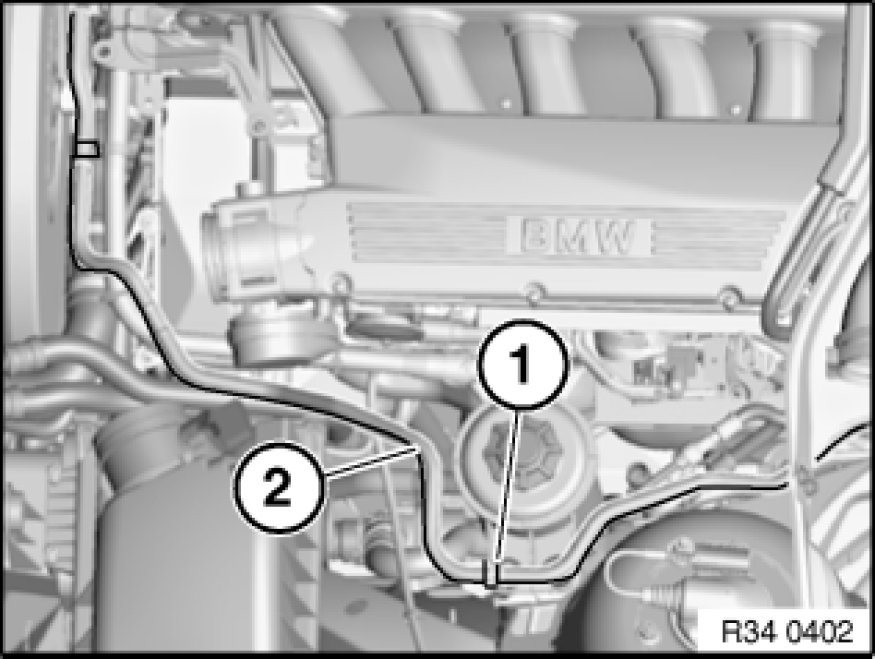 BMW

1

2

R34 0402