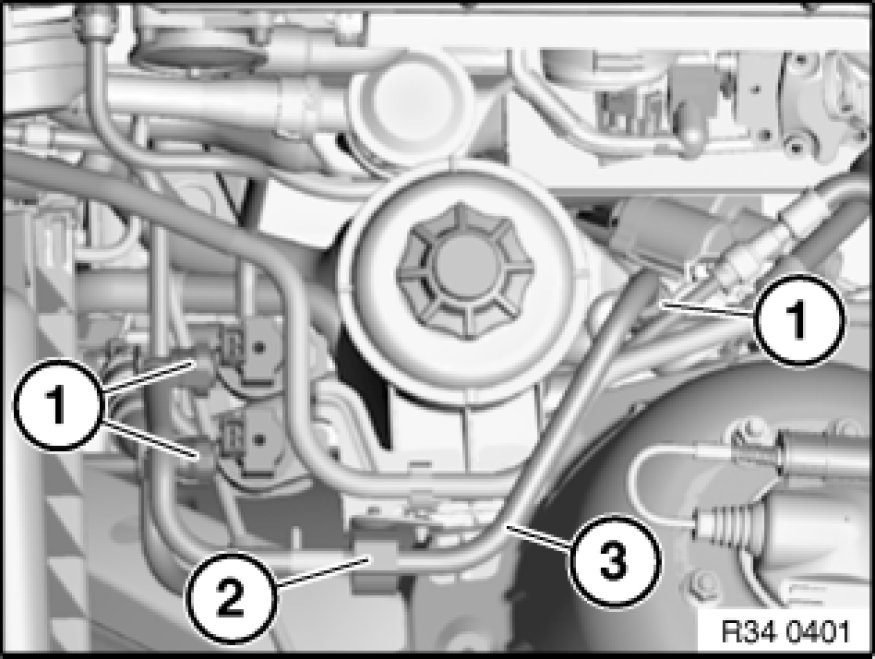 1
1
2
3
R34 0401