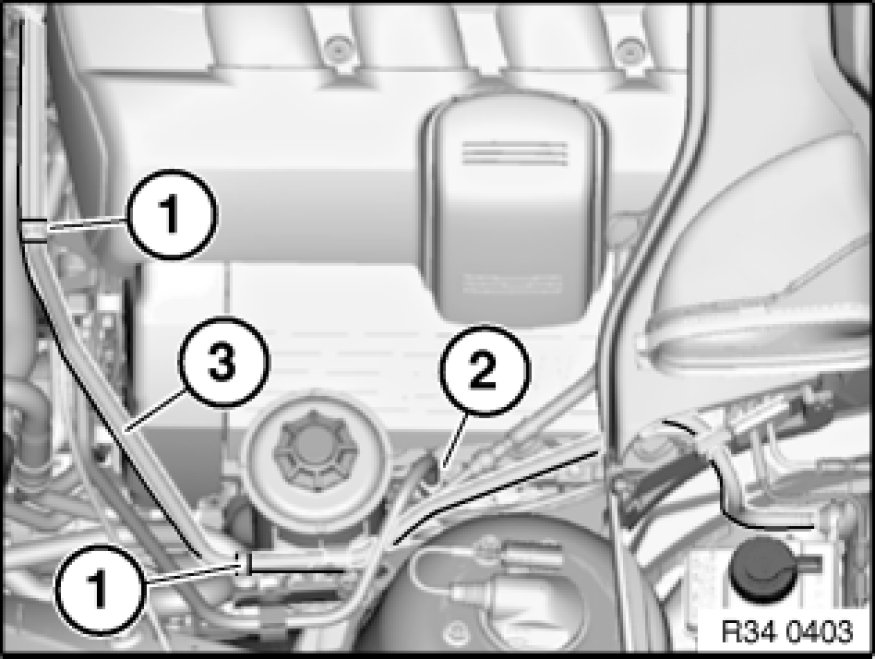 1
3
2
1
R34 0403