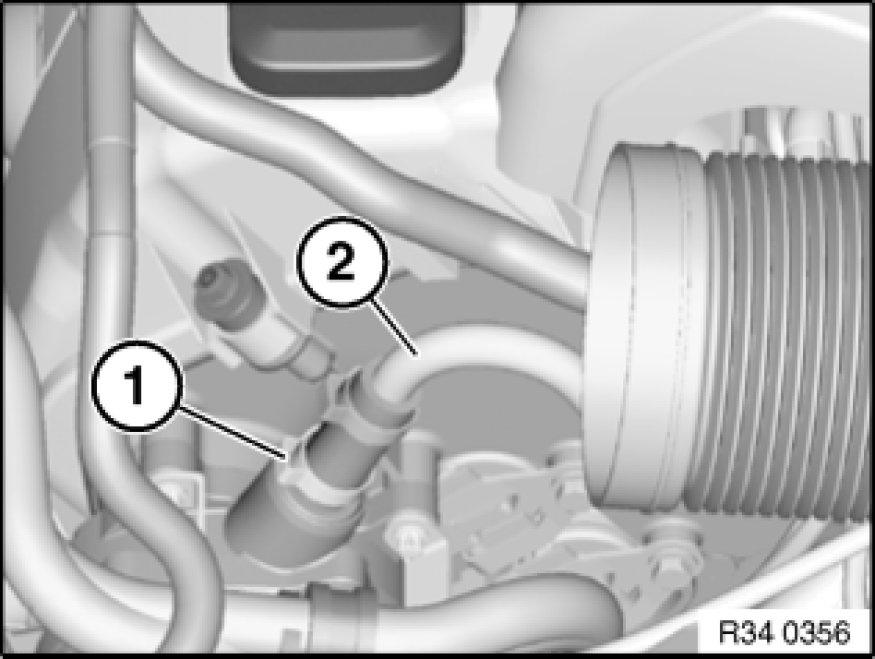 2
1
R34 0356