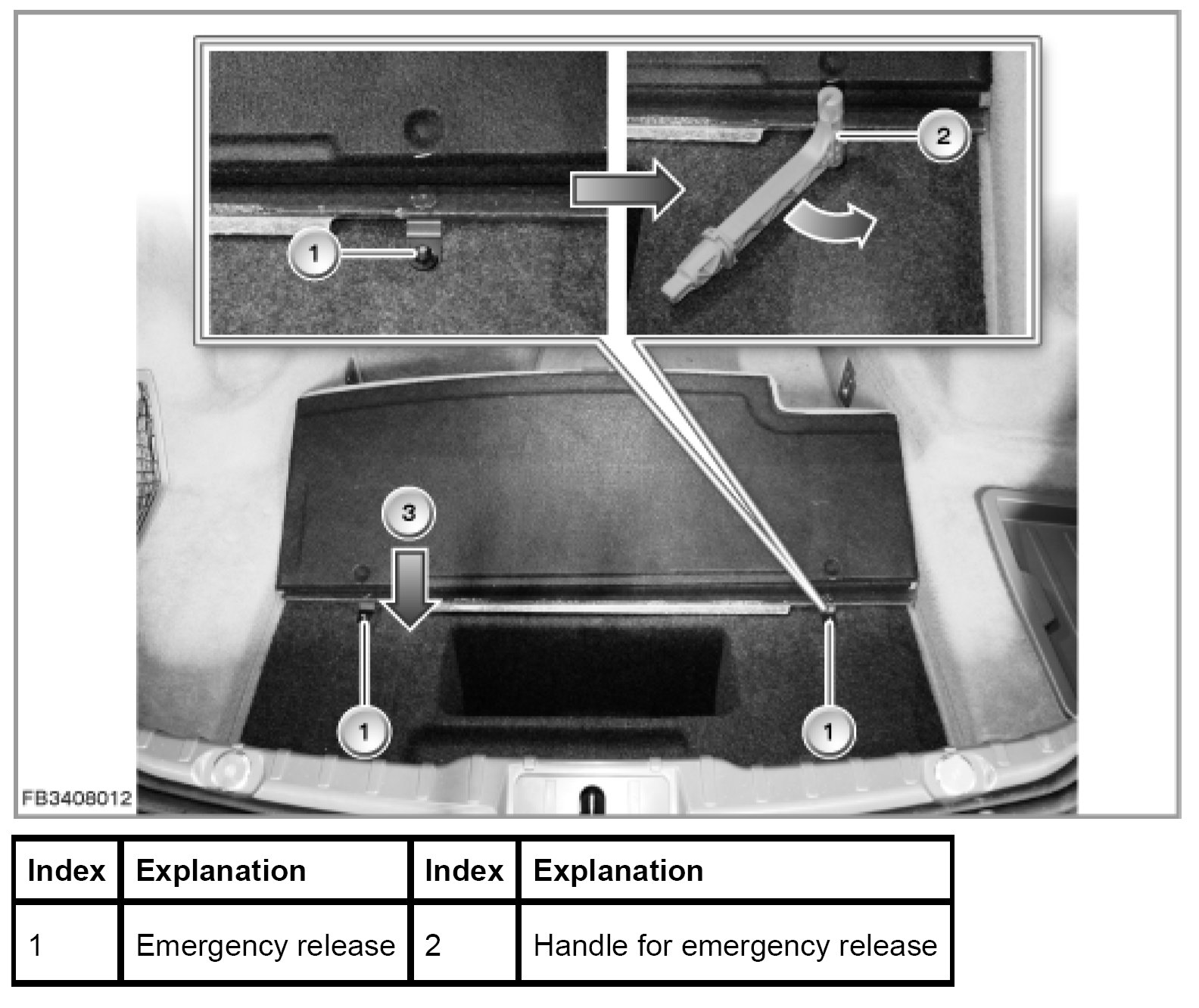 1

2

3

1

1

FB3408012

| Index | Explanation | Index | Explanation |
|---|---|---|---|
| 1 | Emergency release | 2 | Handle for emergency release |