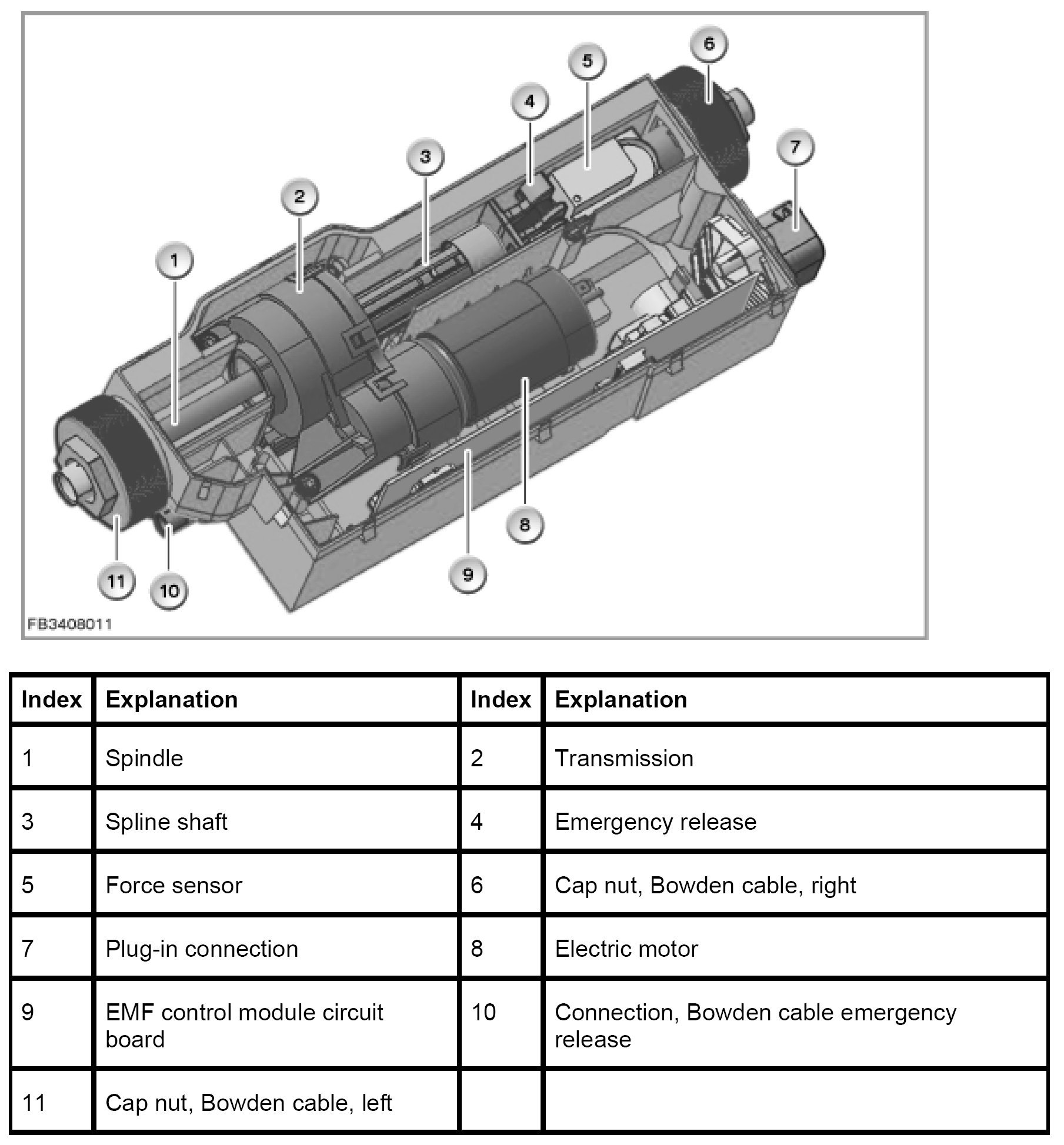 6
5
4
7
3
2
1
8
9
11
10
FB3408011

| Index | Explanation | Index | Explanation |
|---|---|---|---|
| 1 | Spindle | 2 | Transmission |
| 3 | Spline shaft | 4 | Emergency release |
| 5 | Force sensor | 6 | Cap nut, Bowden cable, right |
| 7 | Plug-in connection | 8 | Electric motor |
| 9 | EMF control module circuit board | 10 | Connection, Bowden cable emergency release |
| 11 | Cap nut, Bowden cable, left | | |