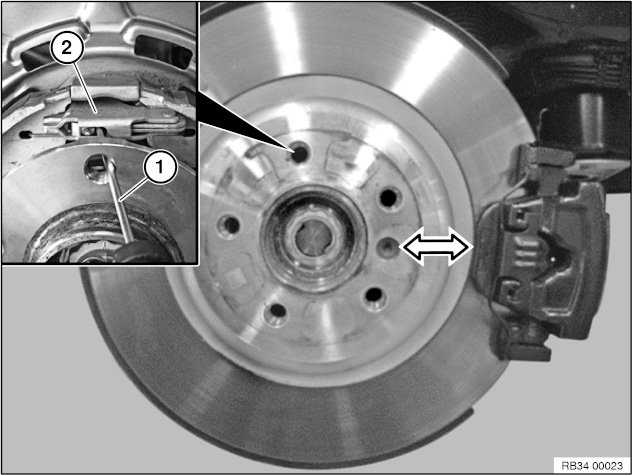 2
1
RB34 00023