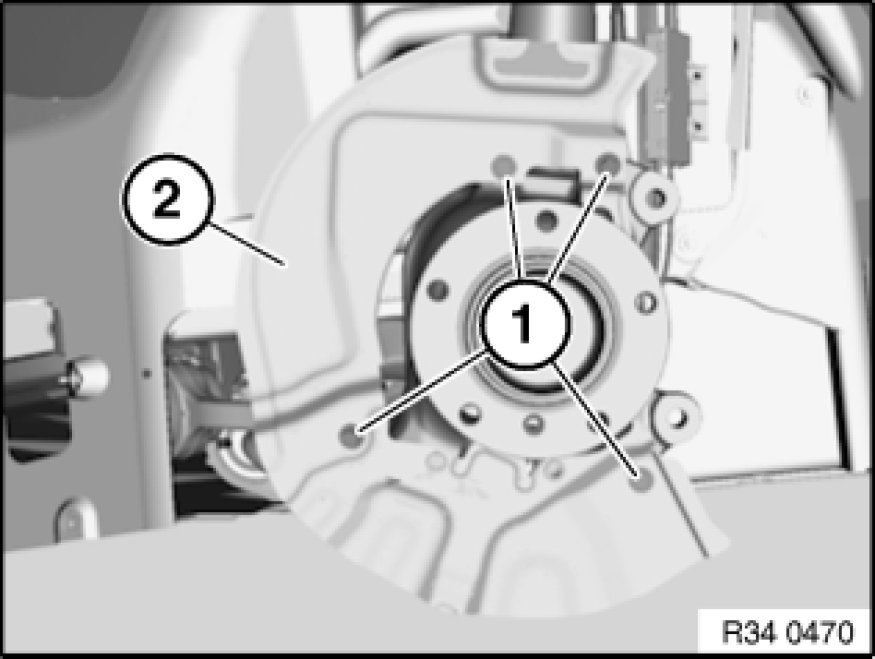 2

1

R34 0470