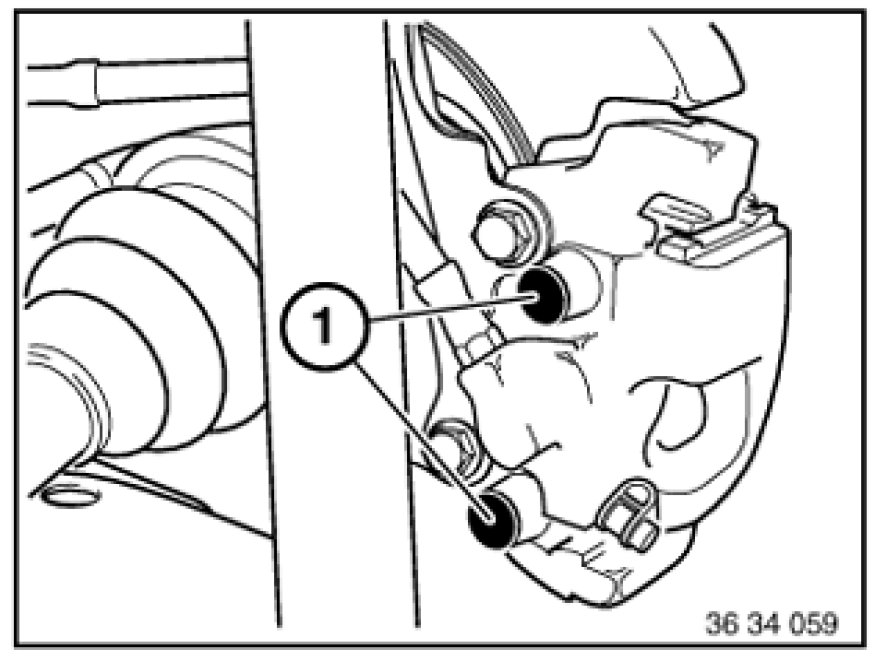 1

36 34 059