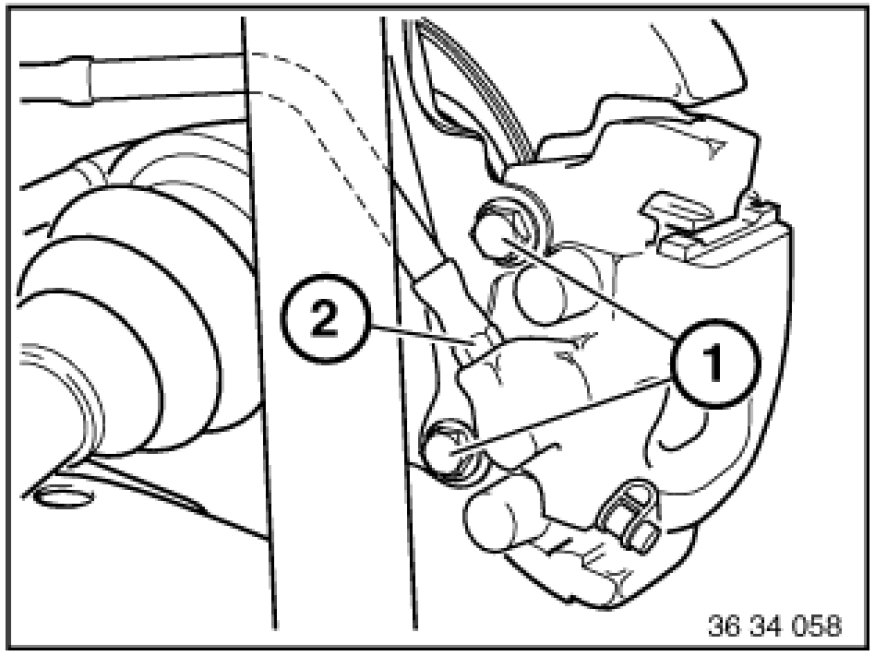 2
1
36 34 058