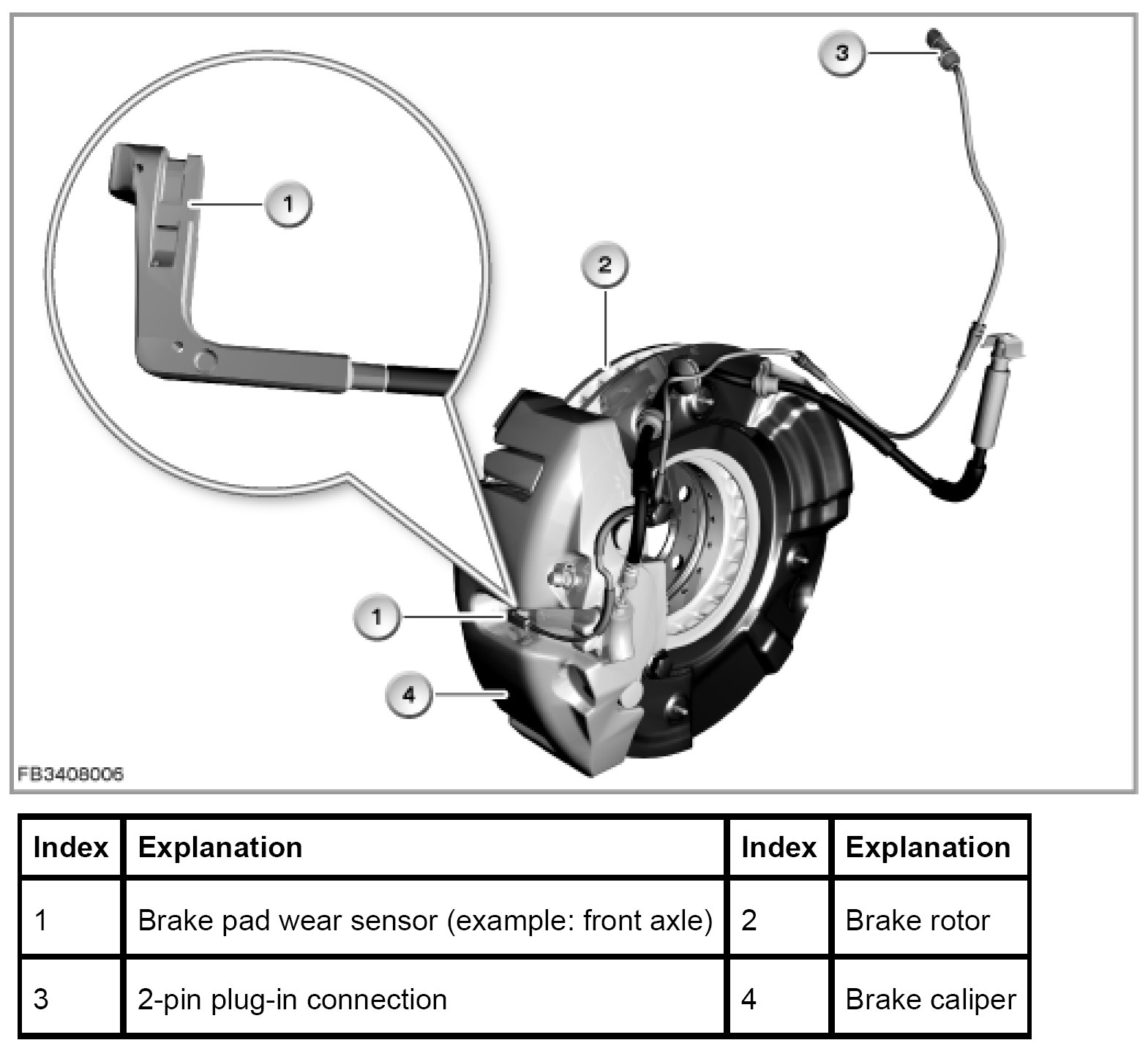 3

1

2

1

4

FB3408006

| Index | Explanation | Index | Explanation |
|---|---|---|---|
| 1 | Brake pad wear sensor (example: front axle) | 2 | Brake rotor |
| 3 | 2-pin plug-in connection | 4 | Brake caliper |