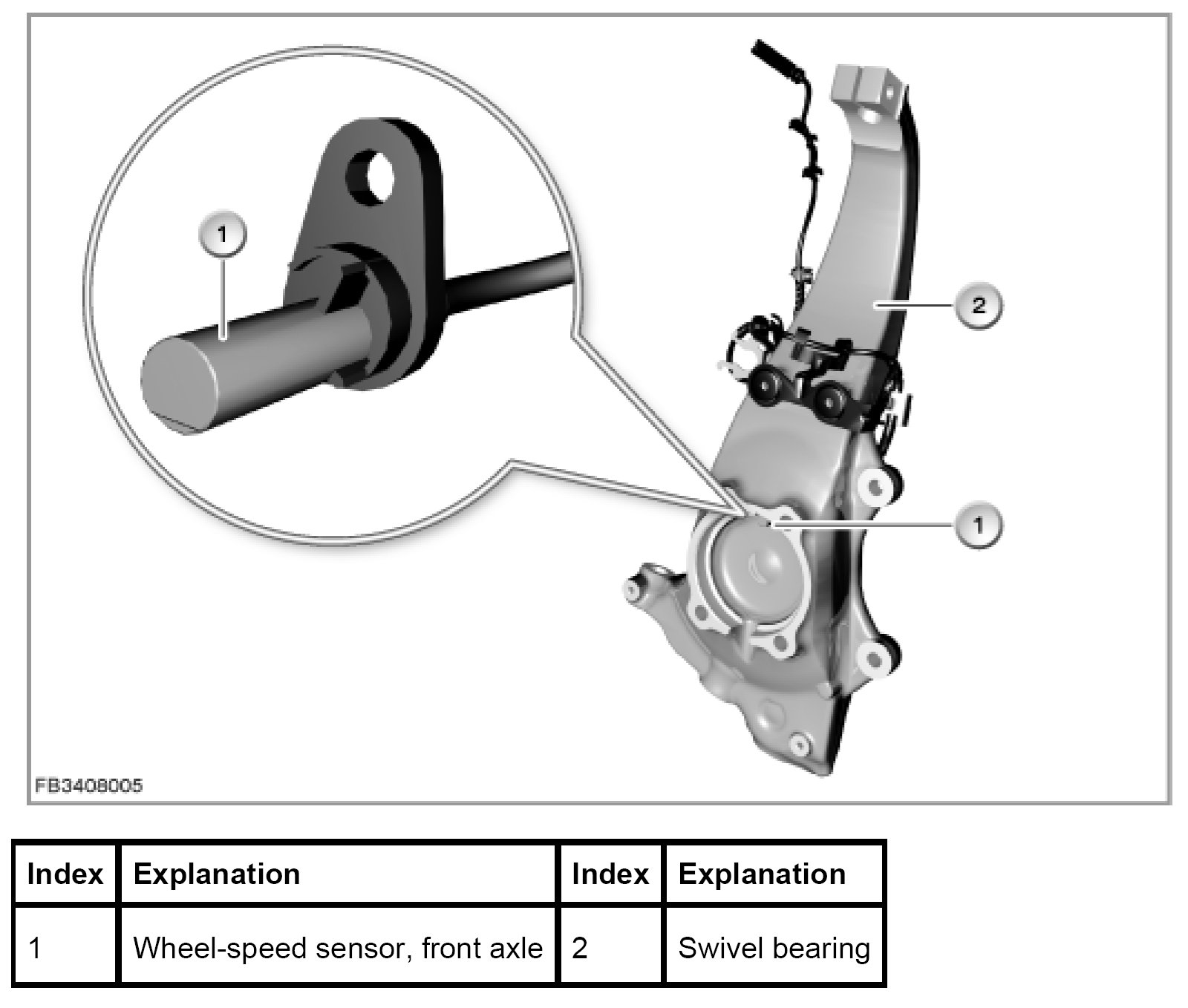 1
2
1
FB3408005

| Index | Explanation | Index | Explanation |
|---|---|---|---|
| 1 | Wheel-speed sensor, front axle | 2 | Swivel bearing |