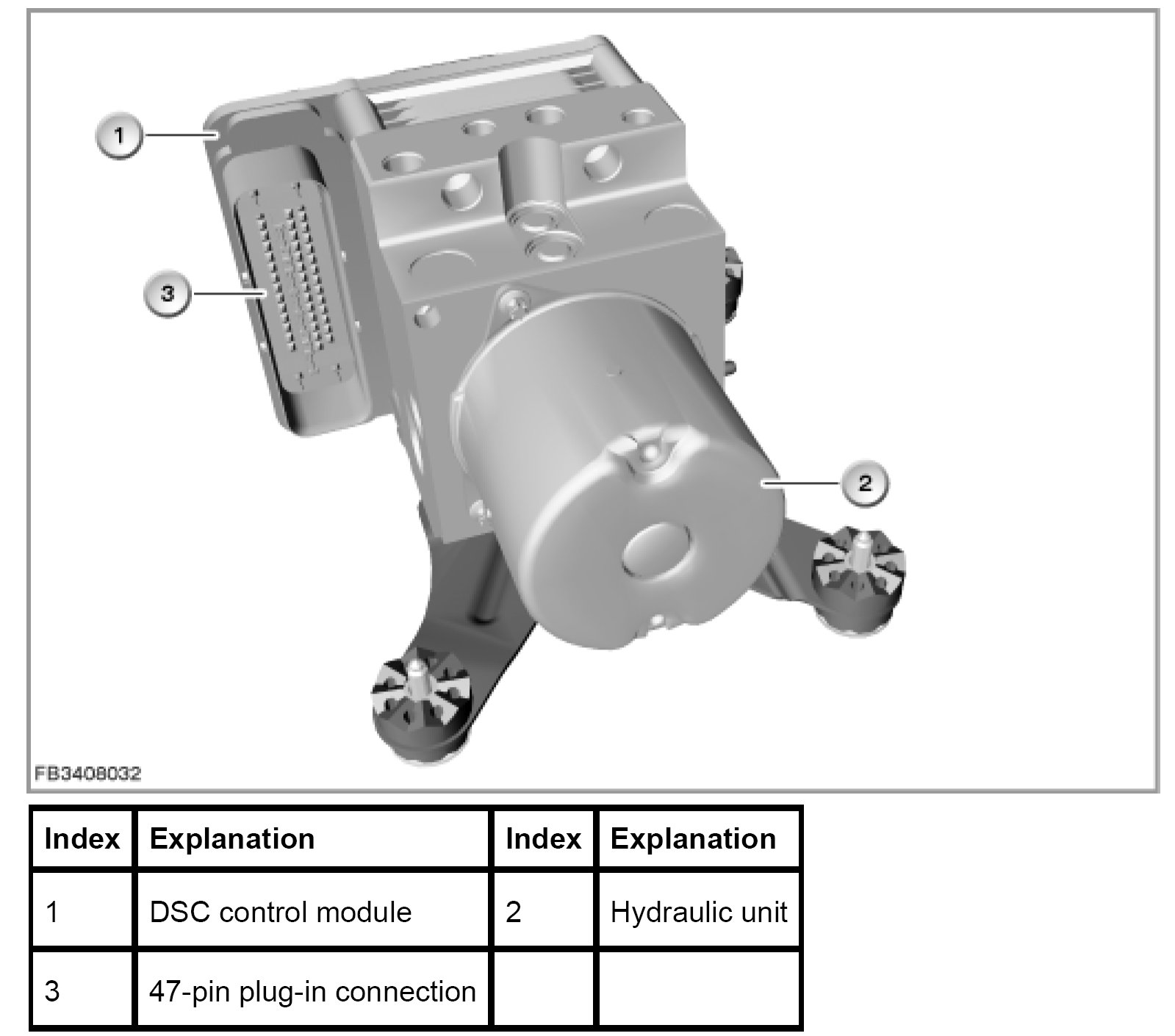 1

3

2

FB3408032

| Index | Explanation | Index | Explanation |
|---|---|---|---|
| 1 | DSC control module | 2 | Hydraulic unit |
| 3 | 47-pin plug-in connection | | |