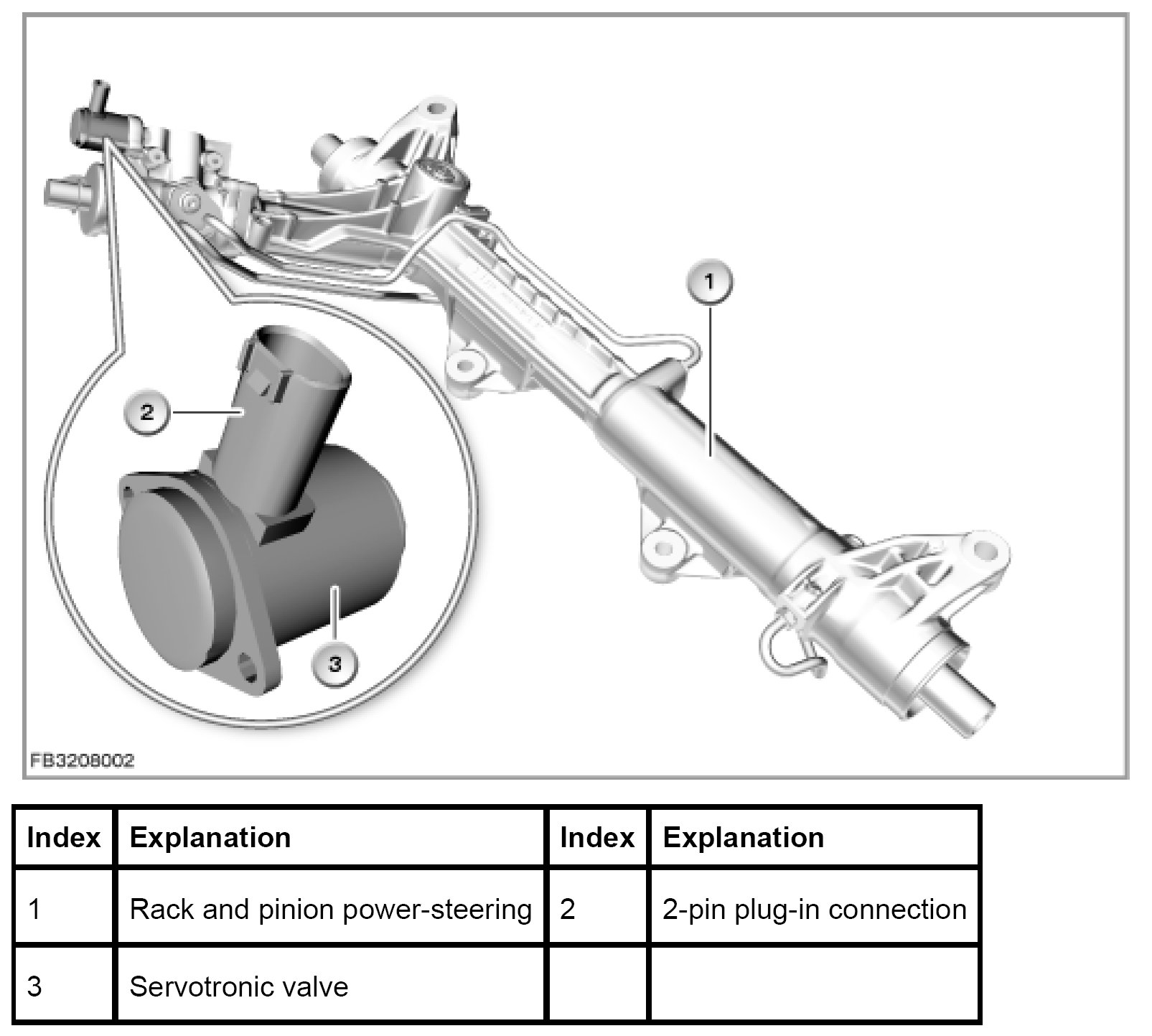 1

2

3

FB3208002

| Index | Explanation | Index | Explanation |
|---|---|---|---|
| 1 | Rack and pinion power-steering | 2 | 2-pin plug-in connection |
| 3 | Servotronic valve | | |